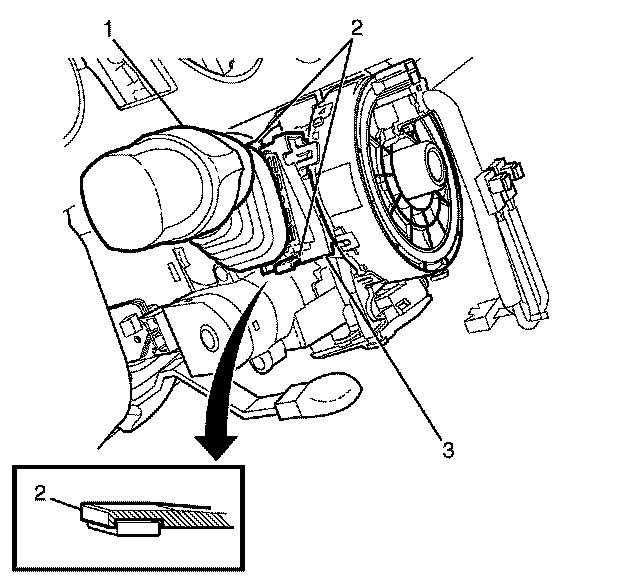 1
2
3
2