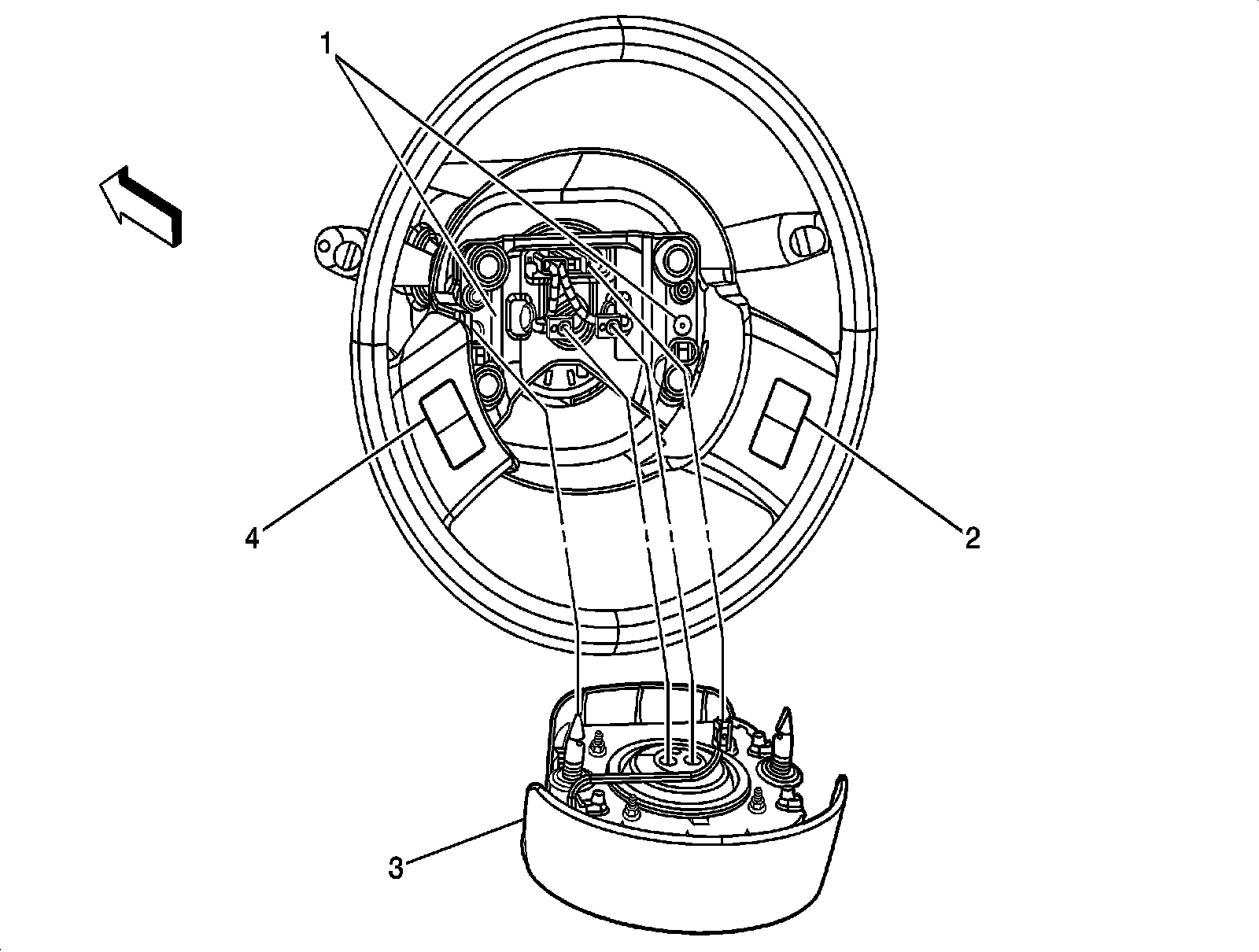 1
4
2
3