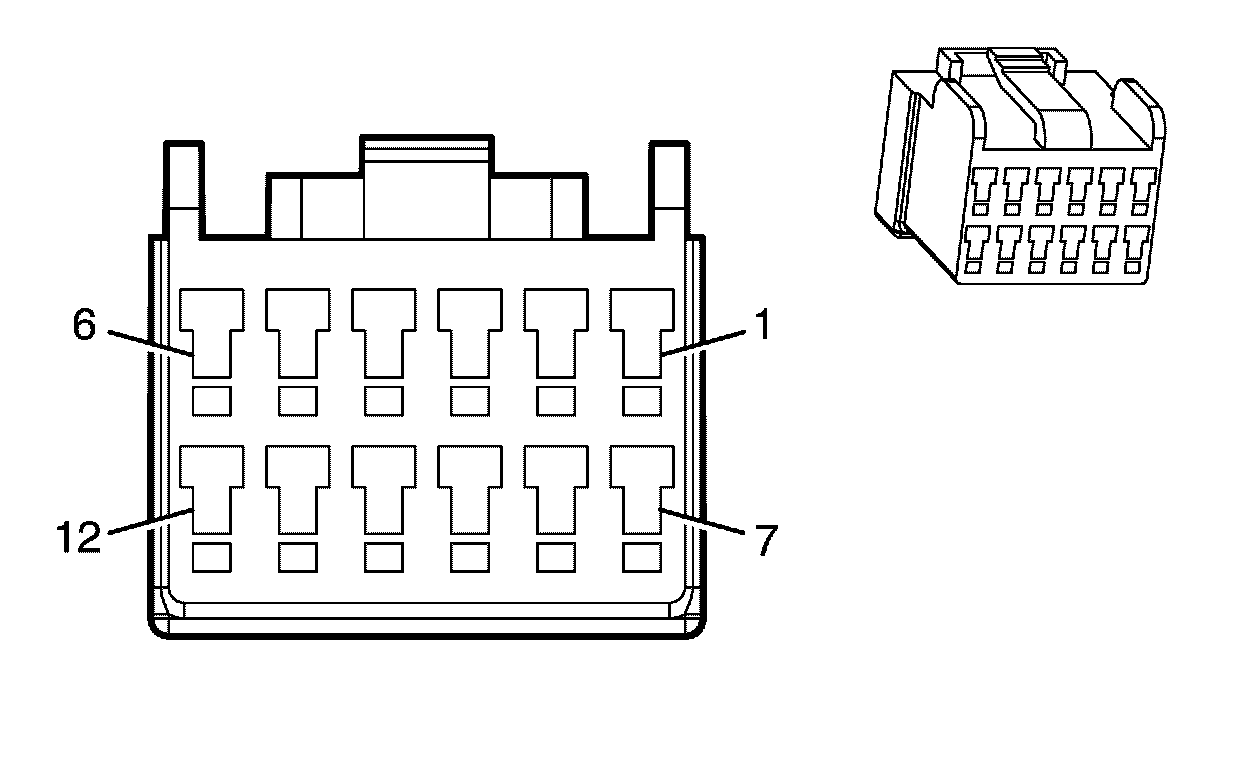 6
1
12
7