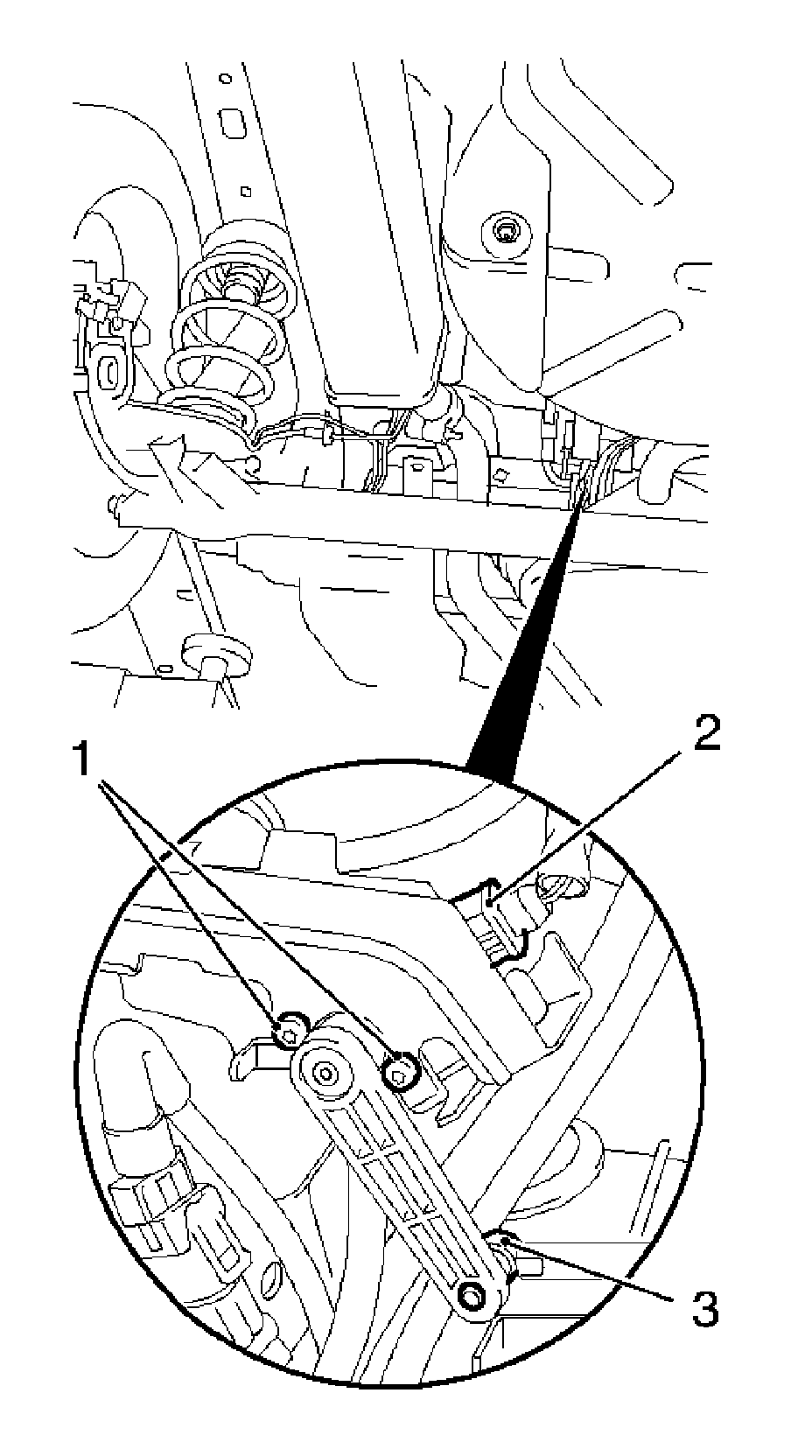 1
2
3