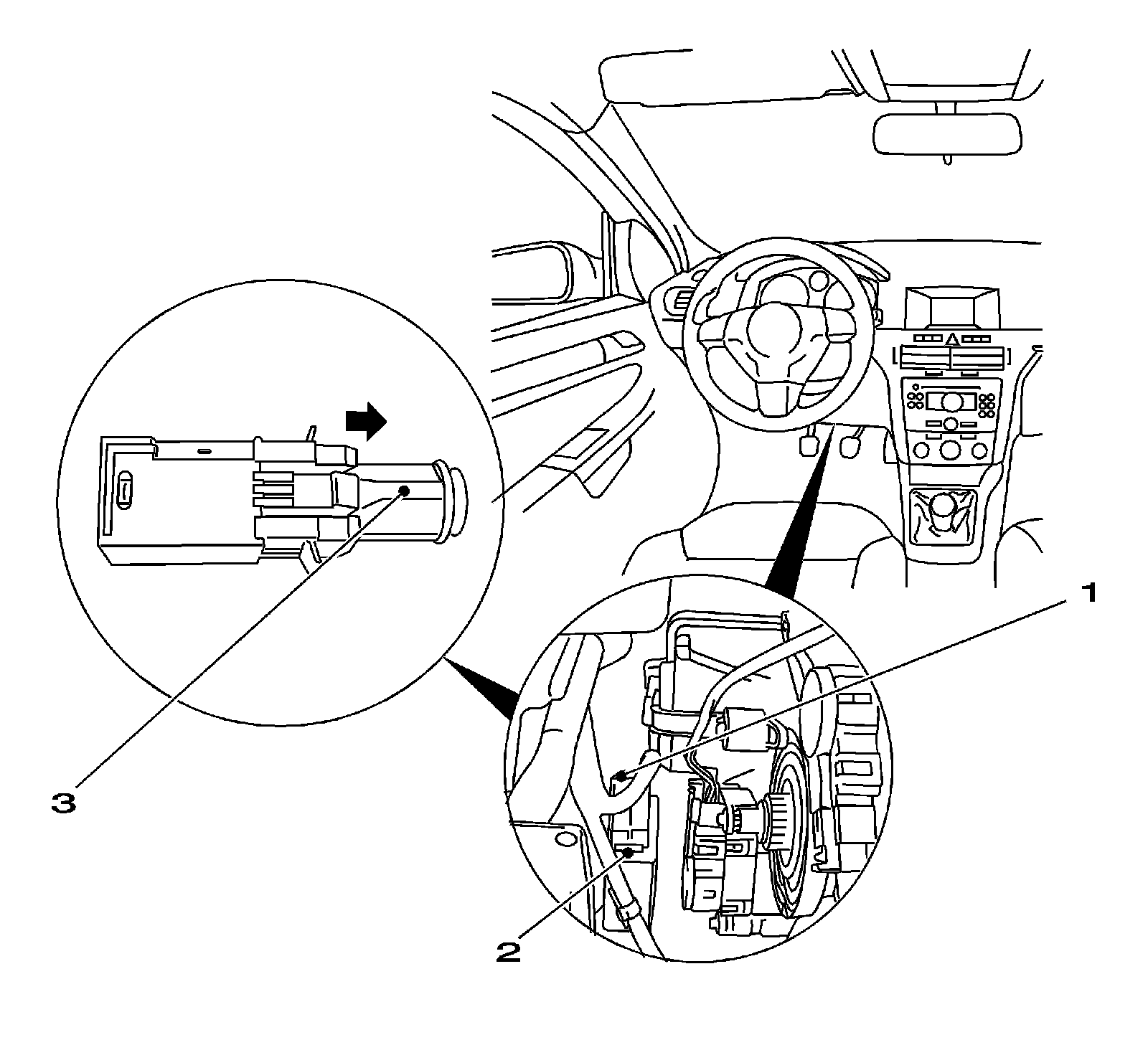 1

3

2