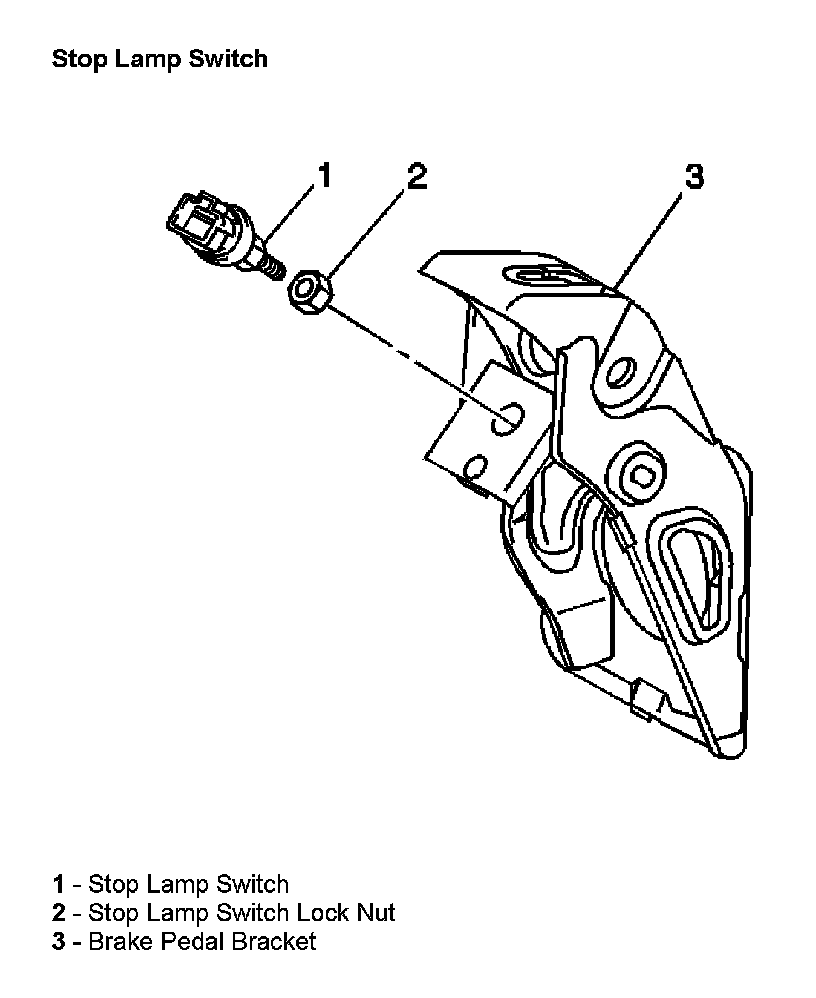 Stop Lamp Switch

1

2

3

1 - Stop Lamp Switch
2 - Stop Lamp Switch Lock Nut
3 - Brake Pedal Bracket