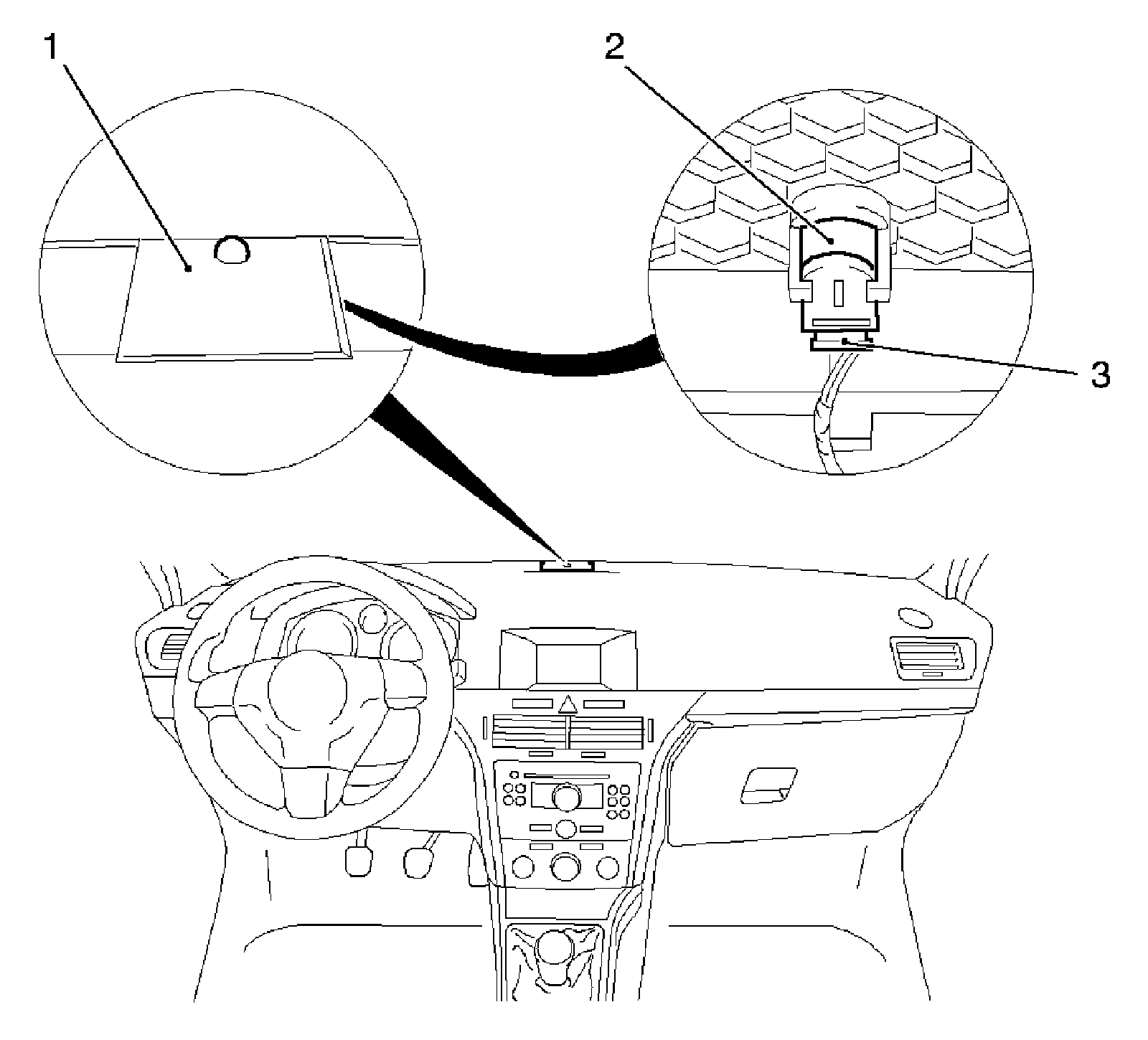 1
2
3