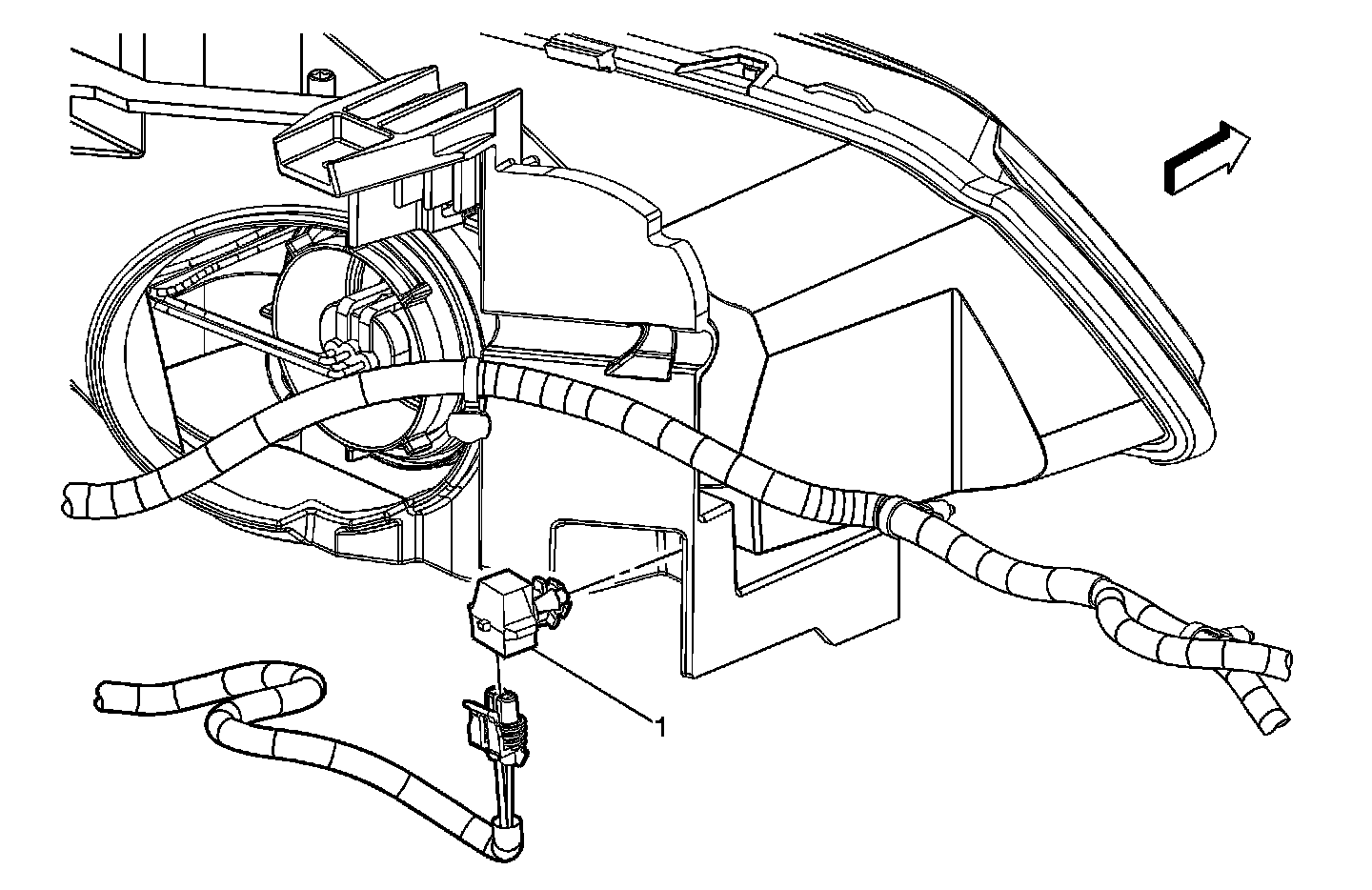 1