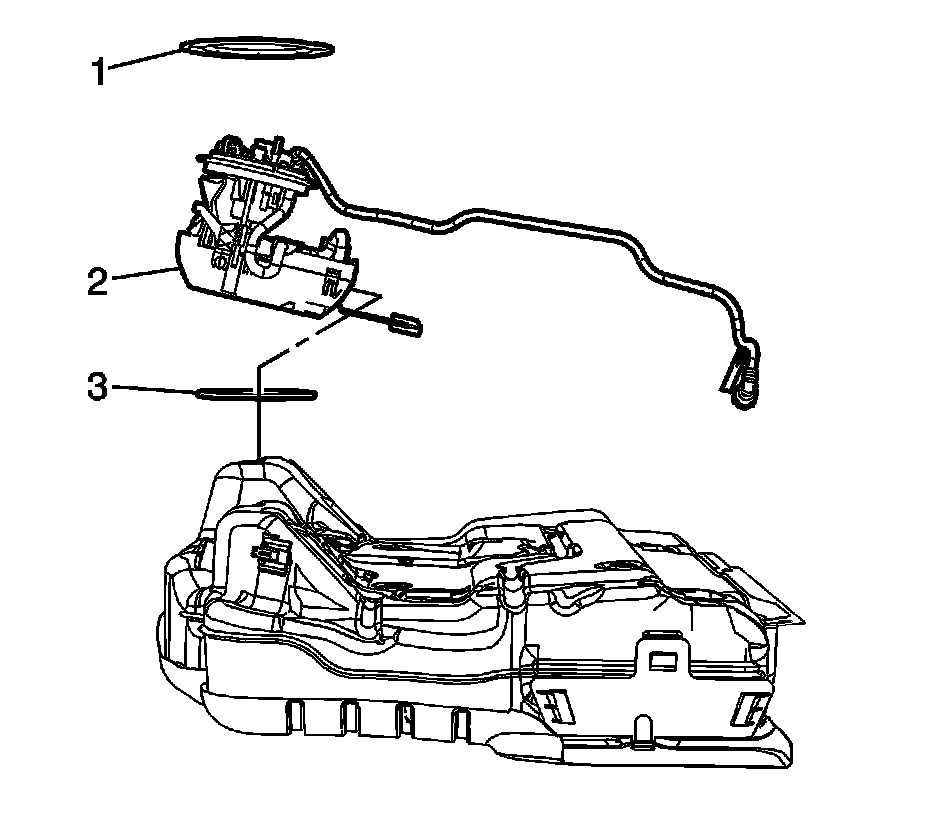 1
2
3