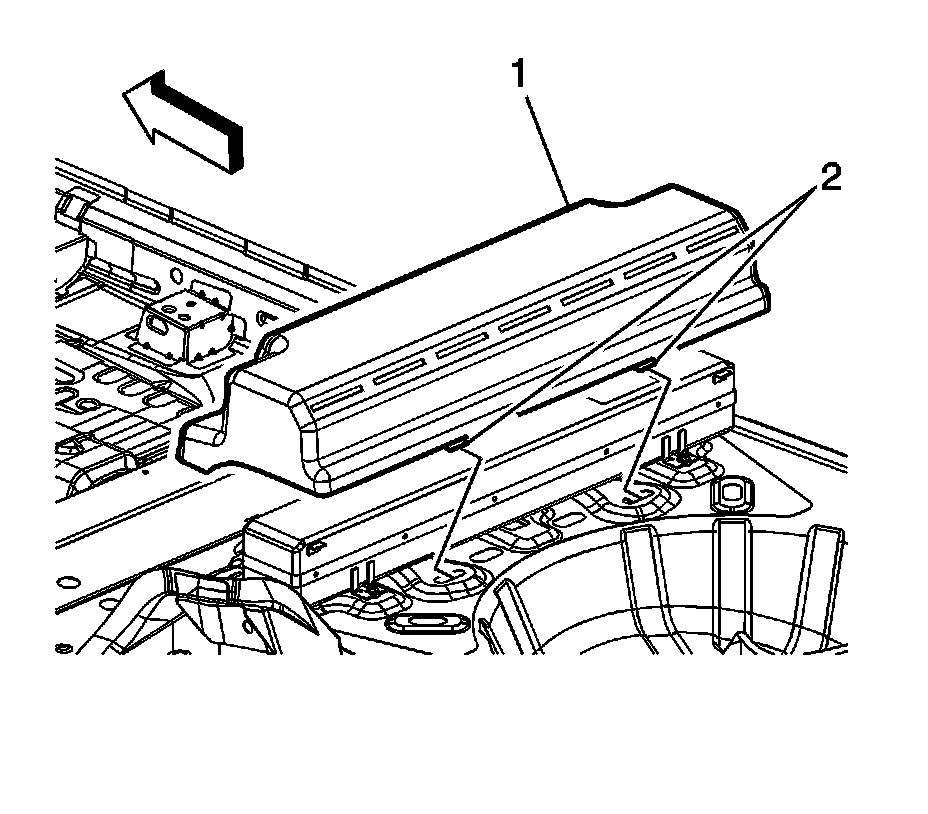 1
2