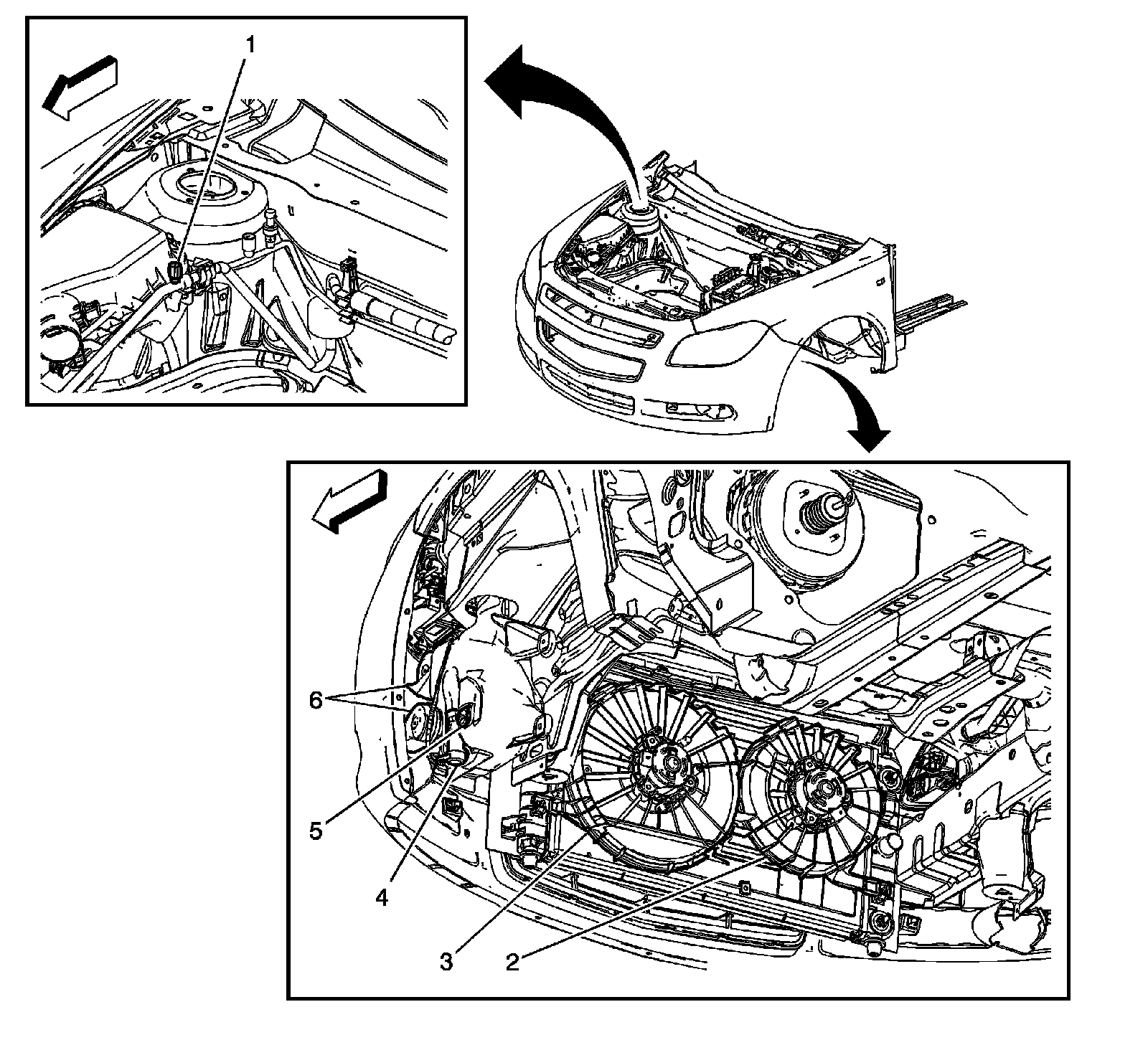 1

6

5

4

3

2