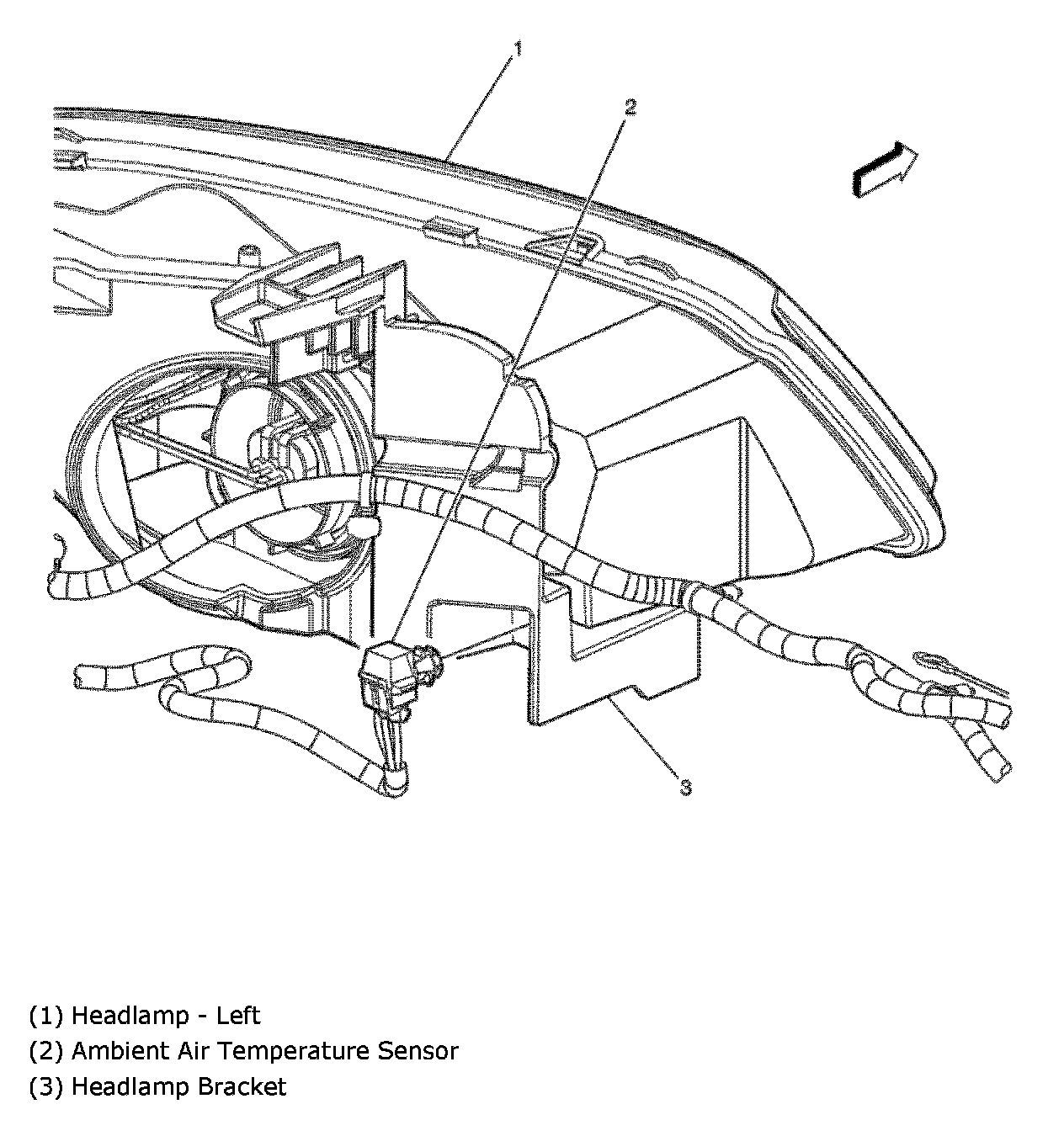 1

2

3

(1) Headlamp - Left
(2) Ambient Air Temperature Sensor
(3) Headlamp Bracket