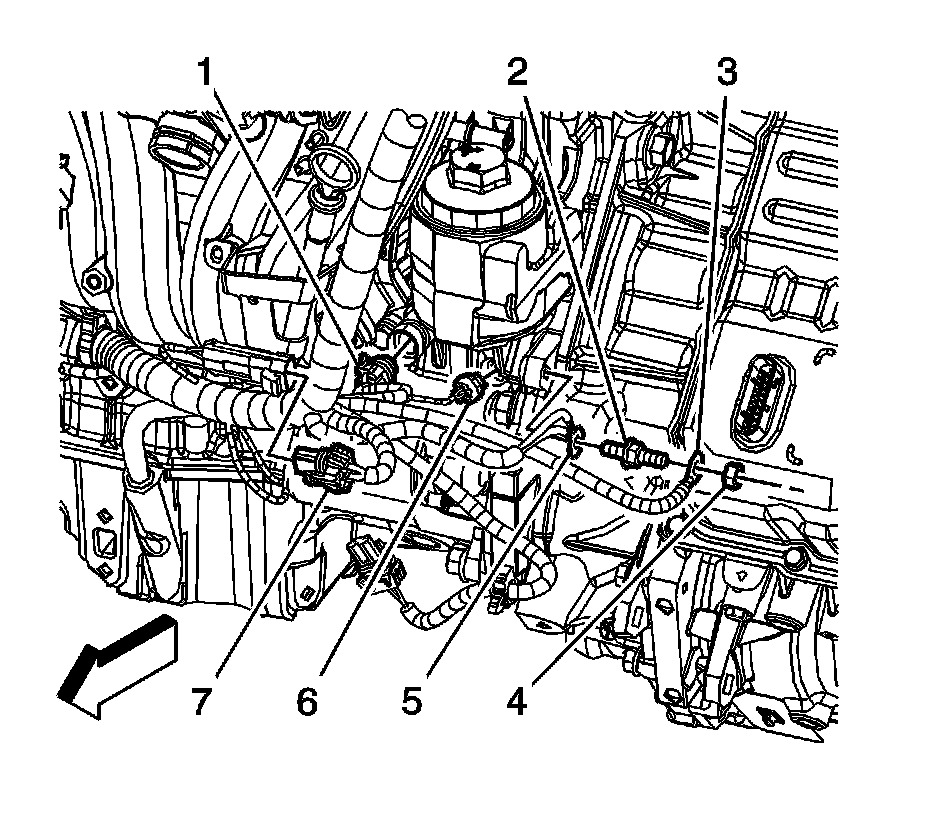 1
2
3
7
6
5
4