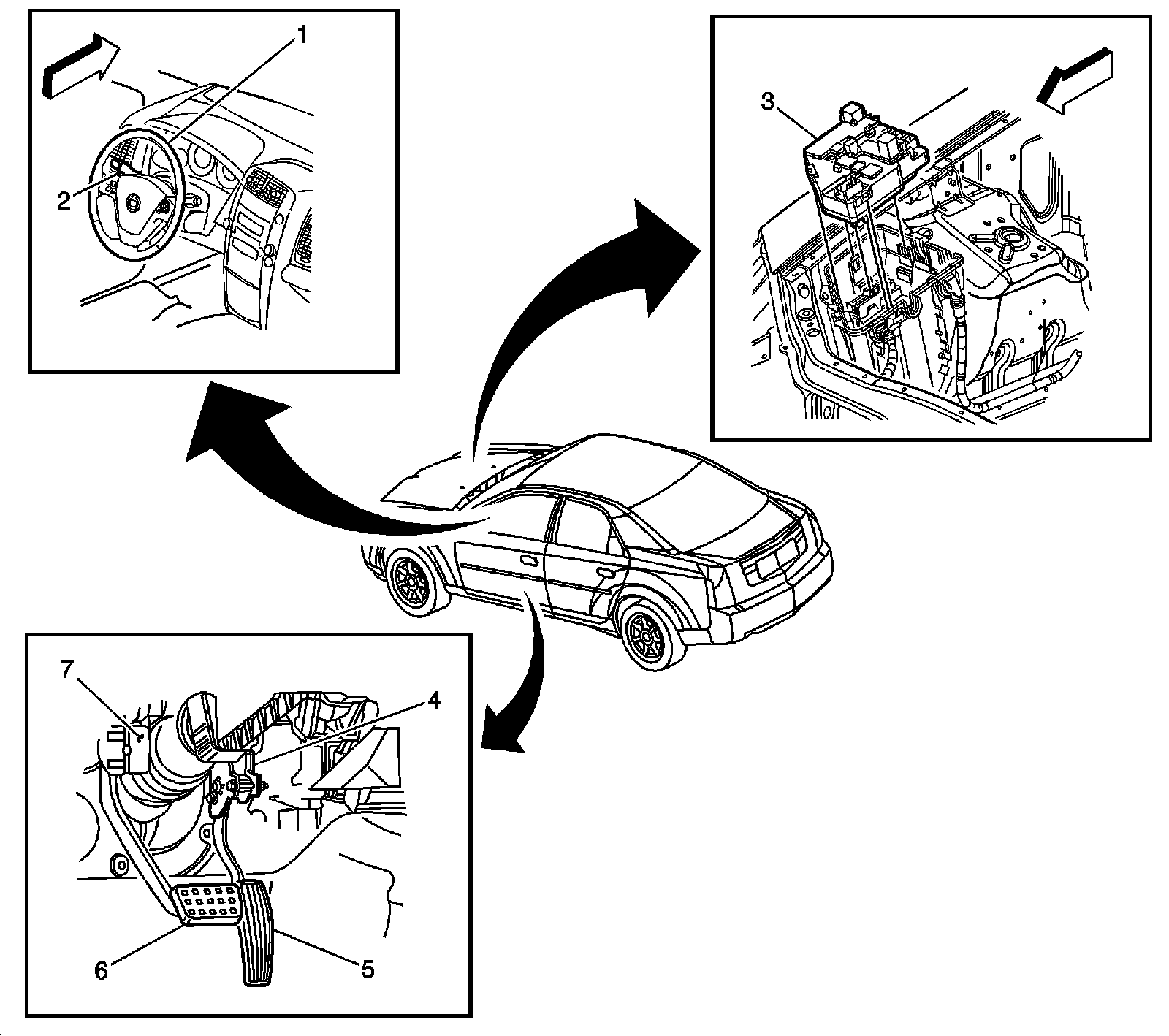 1
2
3
7
4
6
5