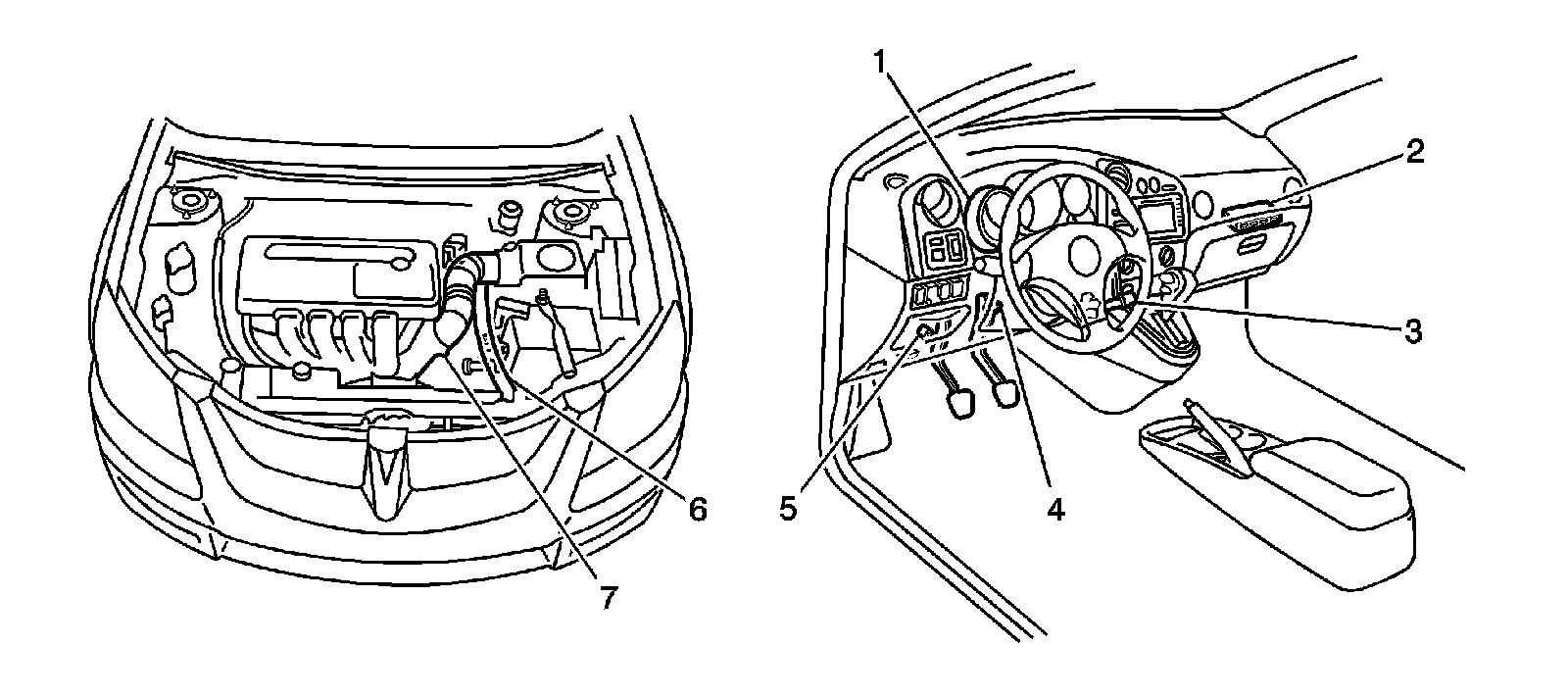 1
2
3
4
5
6
7