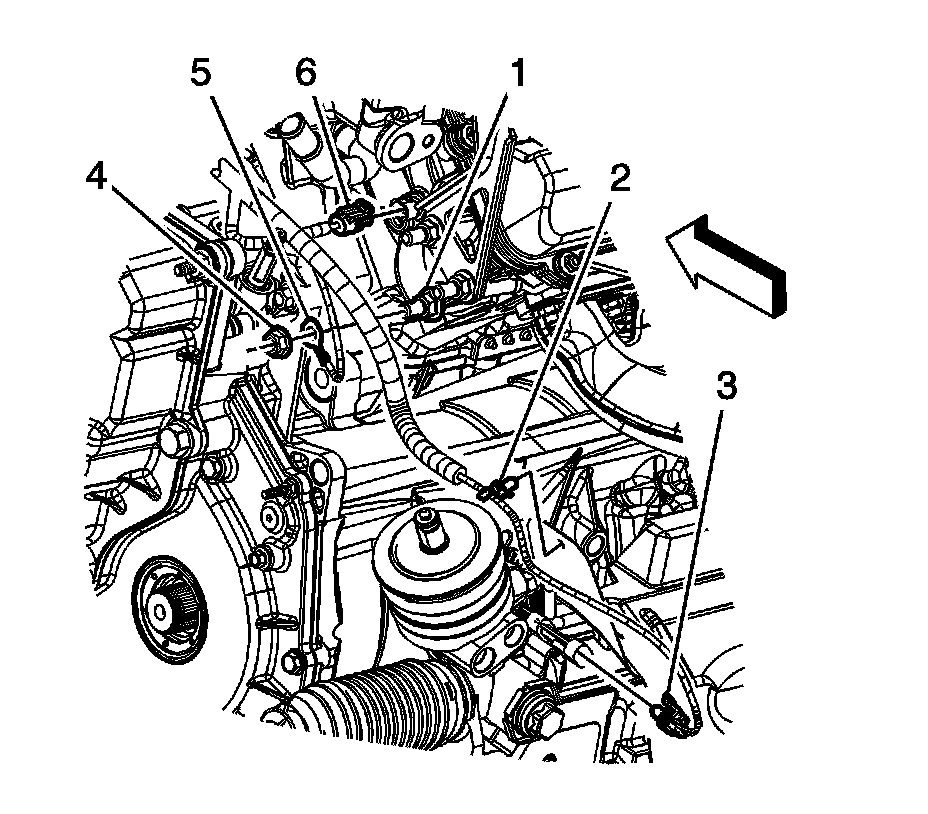 5
6
1
4
2
3