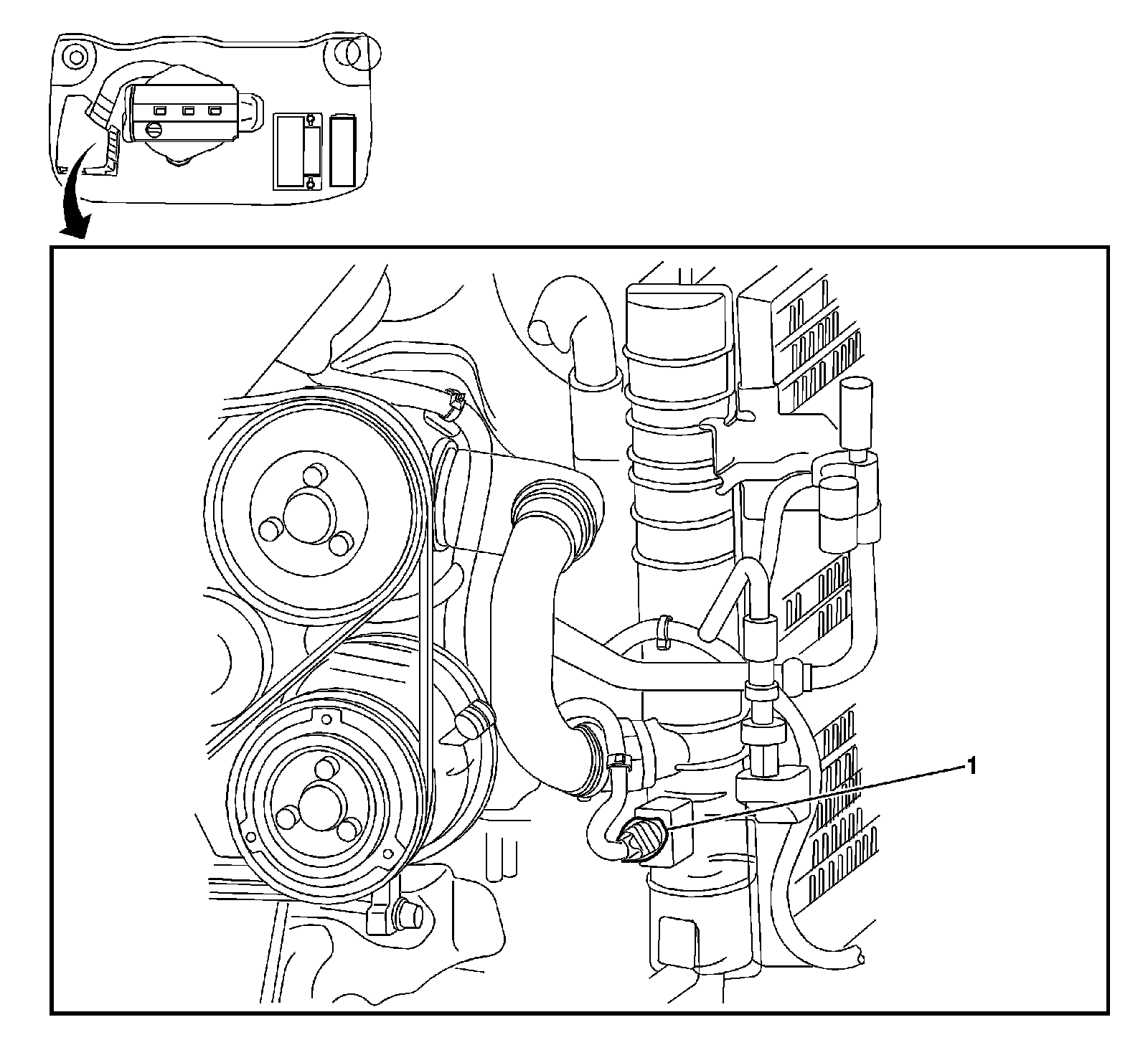 1