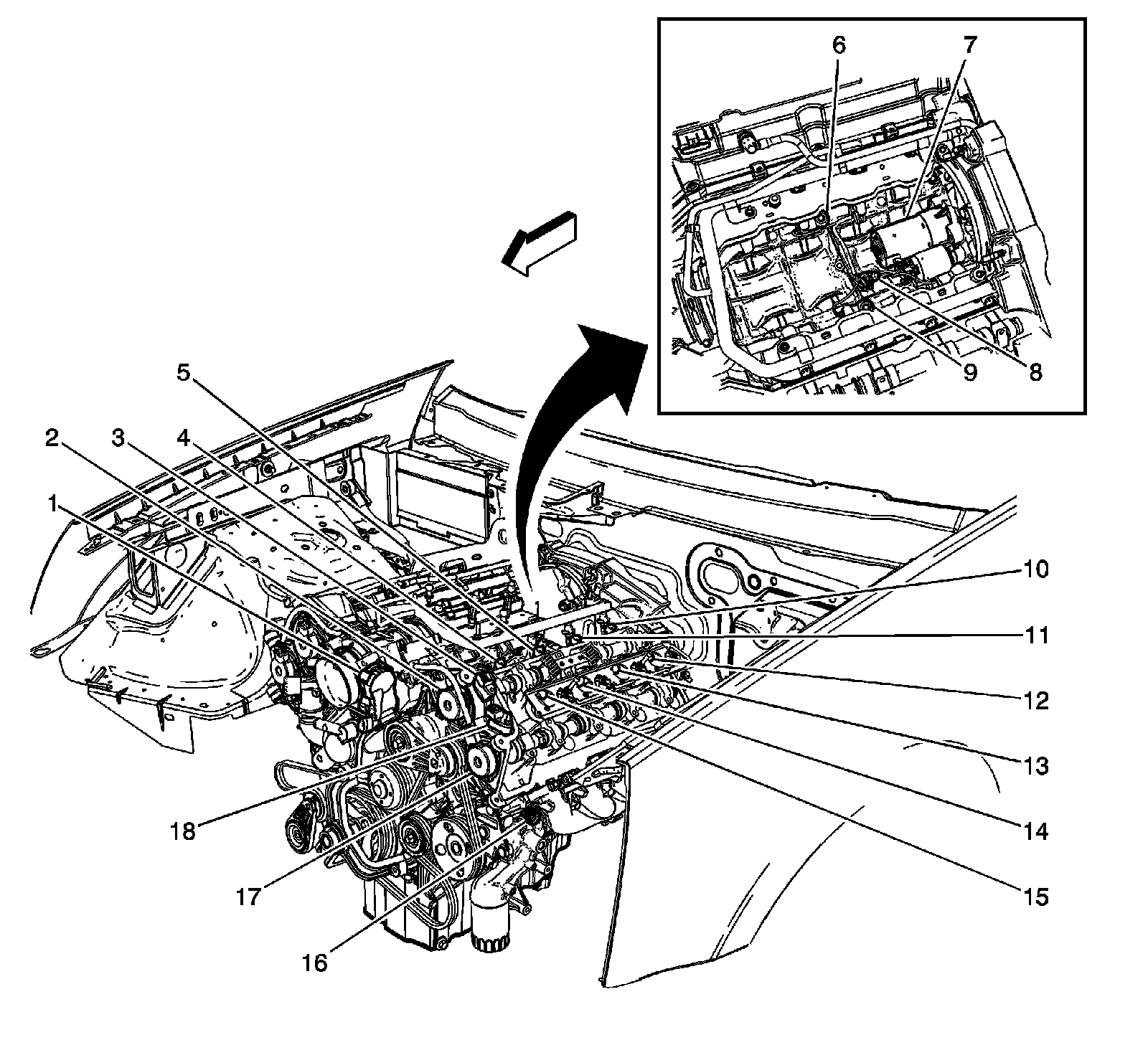 6
7
9
8
5
2
3
4
1
10
11
12
13
14
15
18
17
16