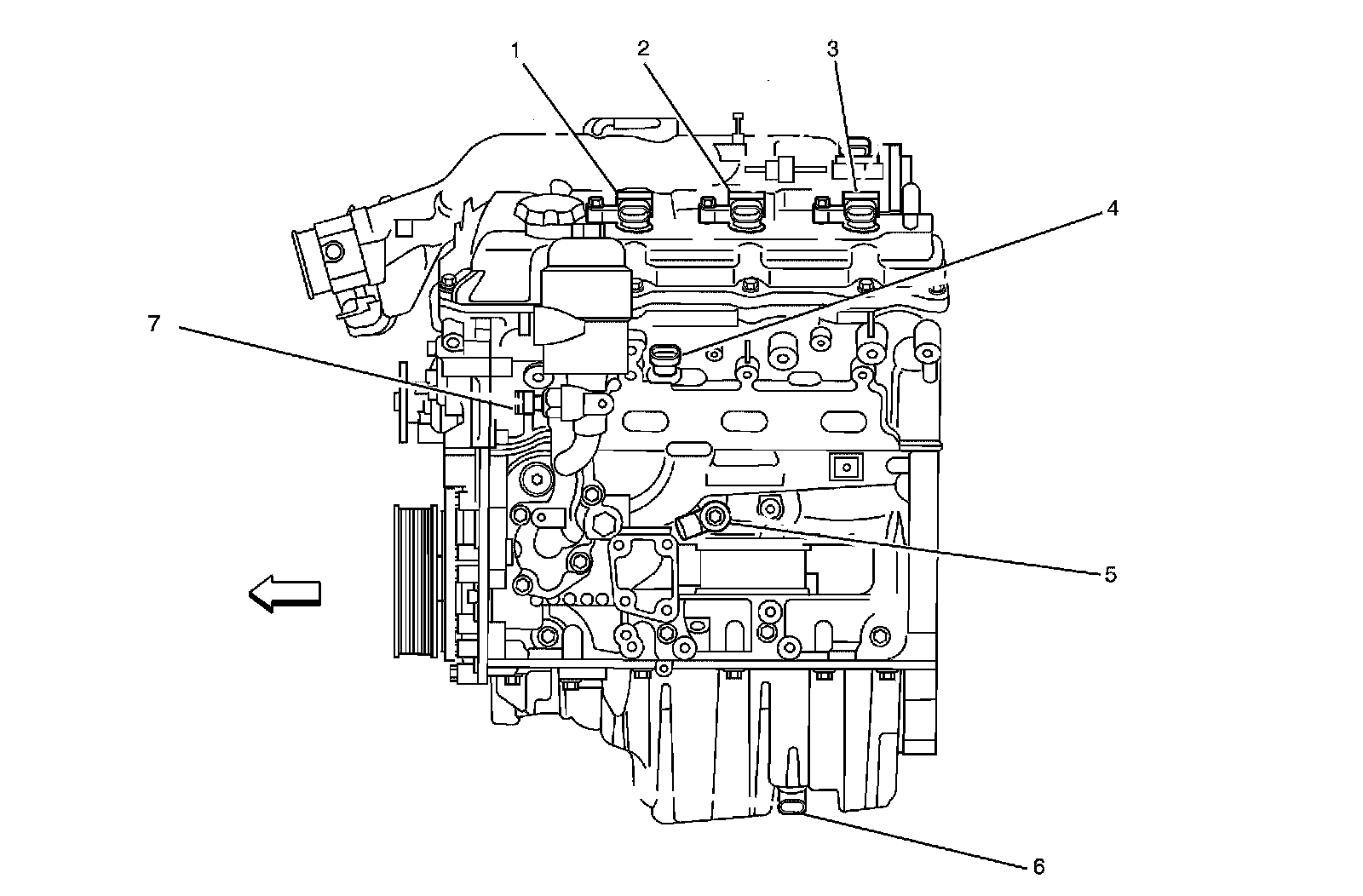 1
2
3
4
7
5
6