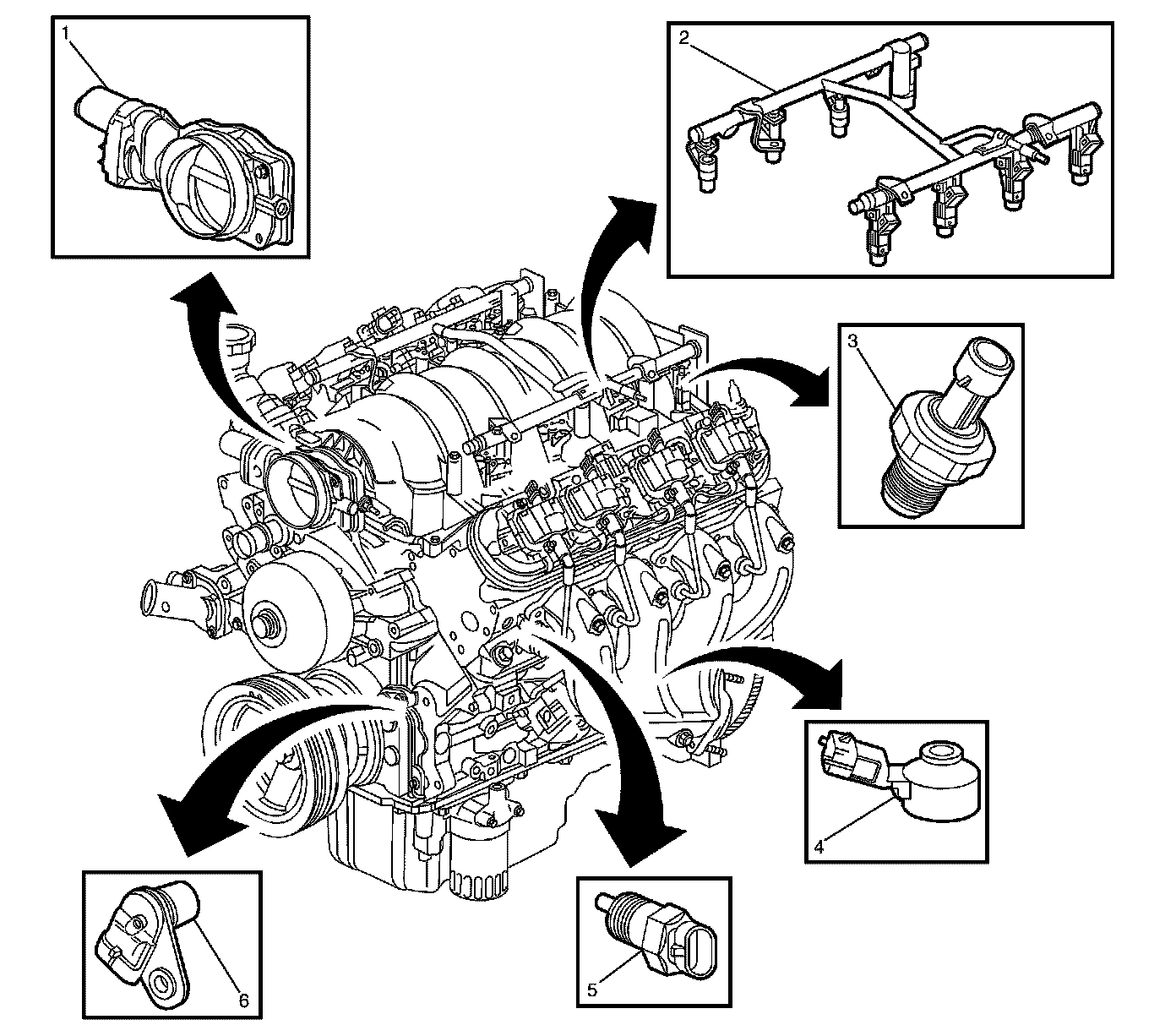 1
2
3
4
5
6