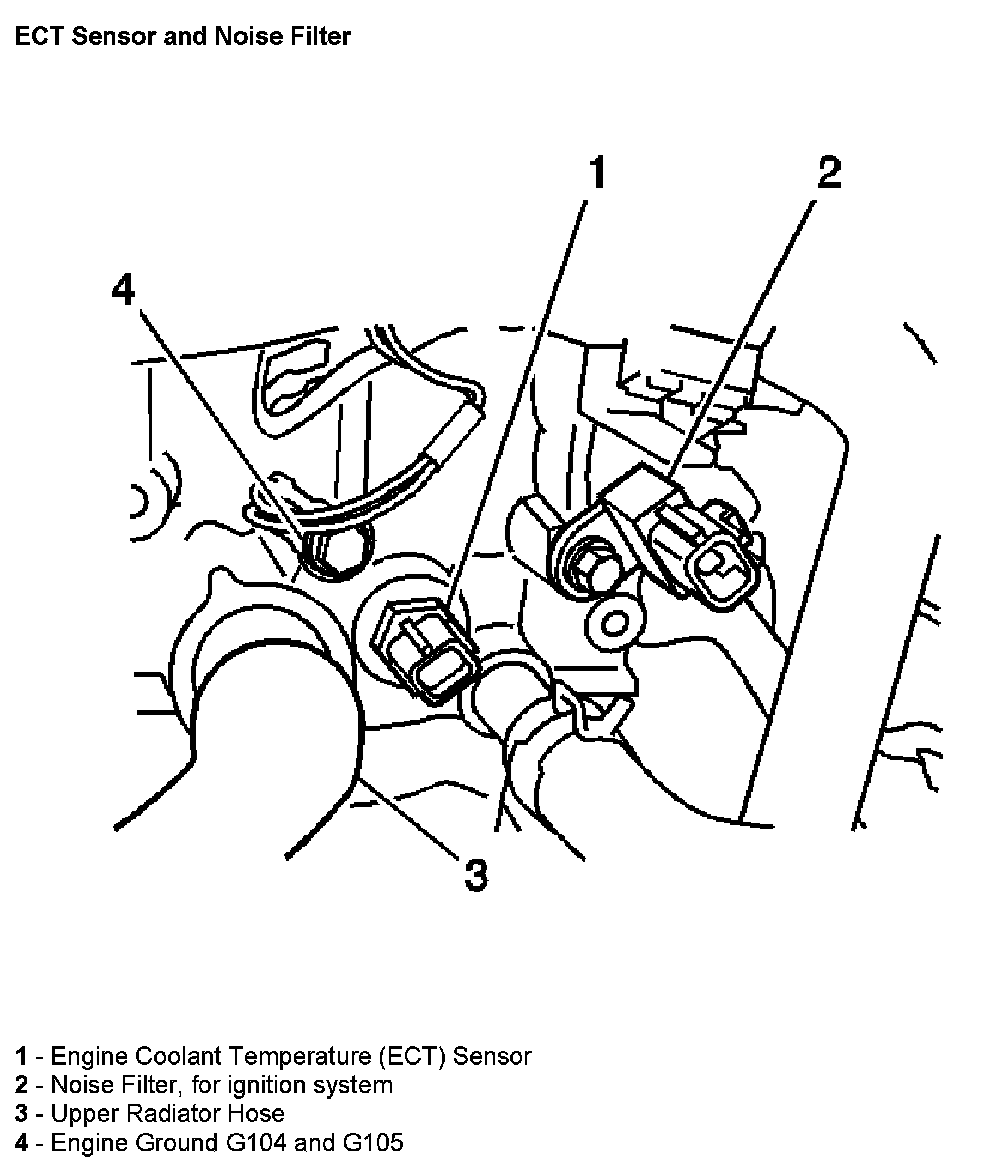 ECT Sensor and Noise Filter

1

2

4

3

1 - Engine Coolant Temperature (ECT) Sensor
2 - Noise Filter, for ignition system
3 - Upper Radiator Hose
4 - Engine Ground G104 and G105