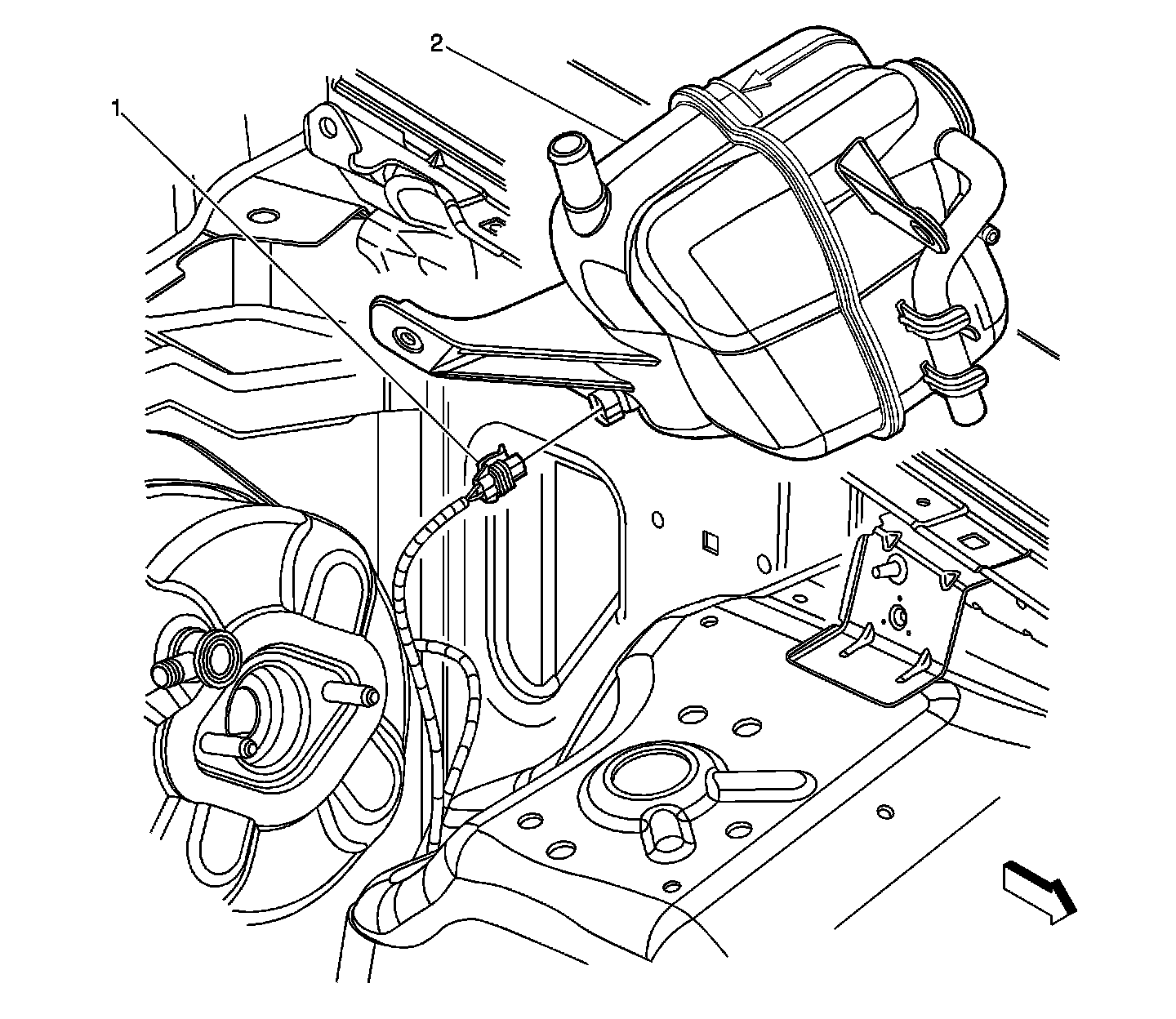 2

1