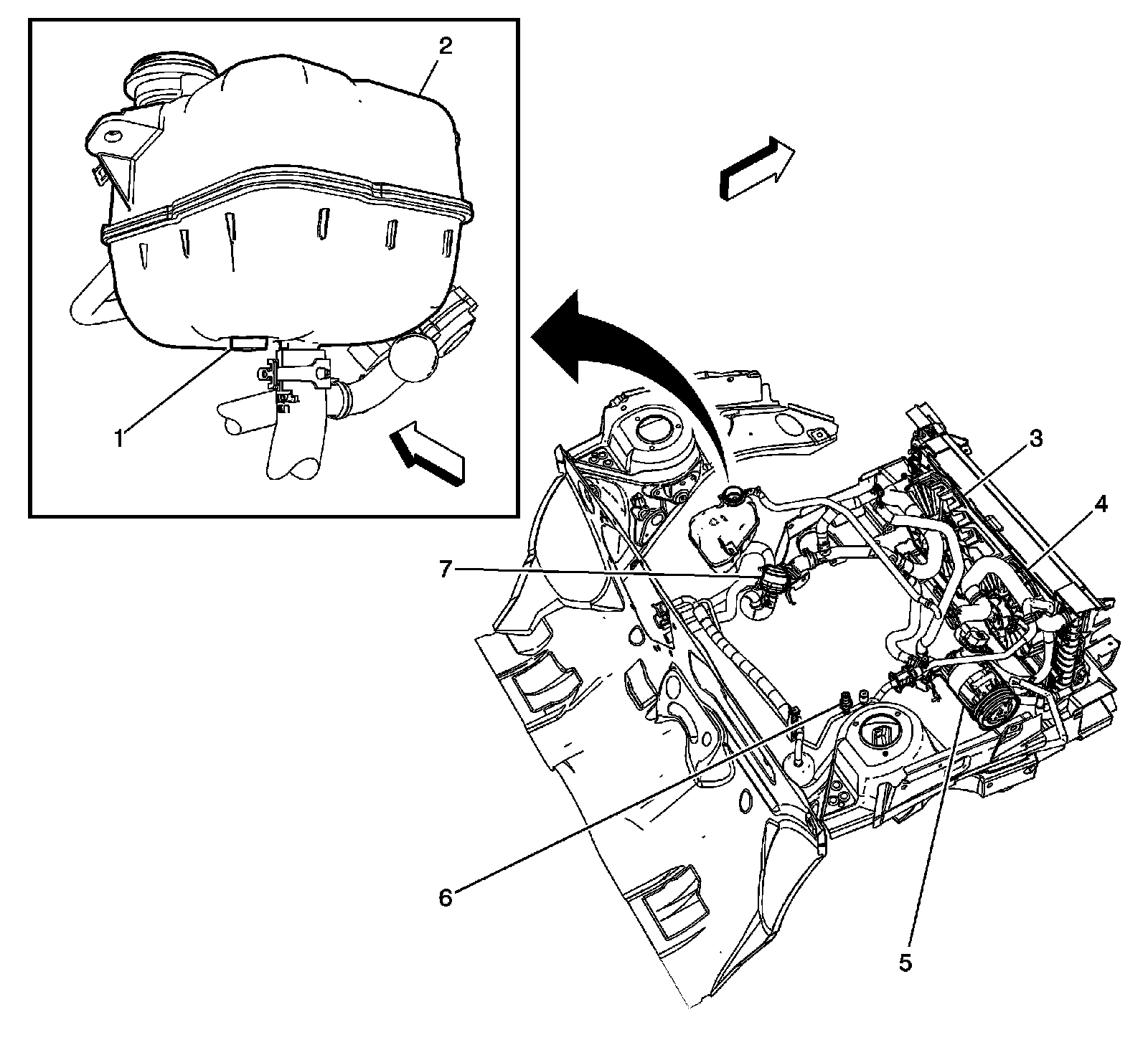 2

1

3

4

7

6

5