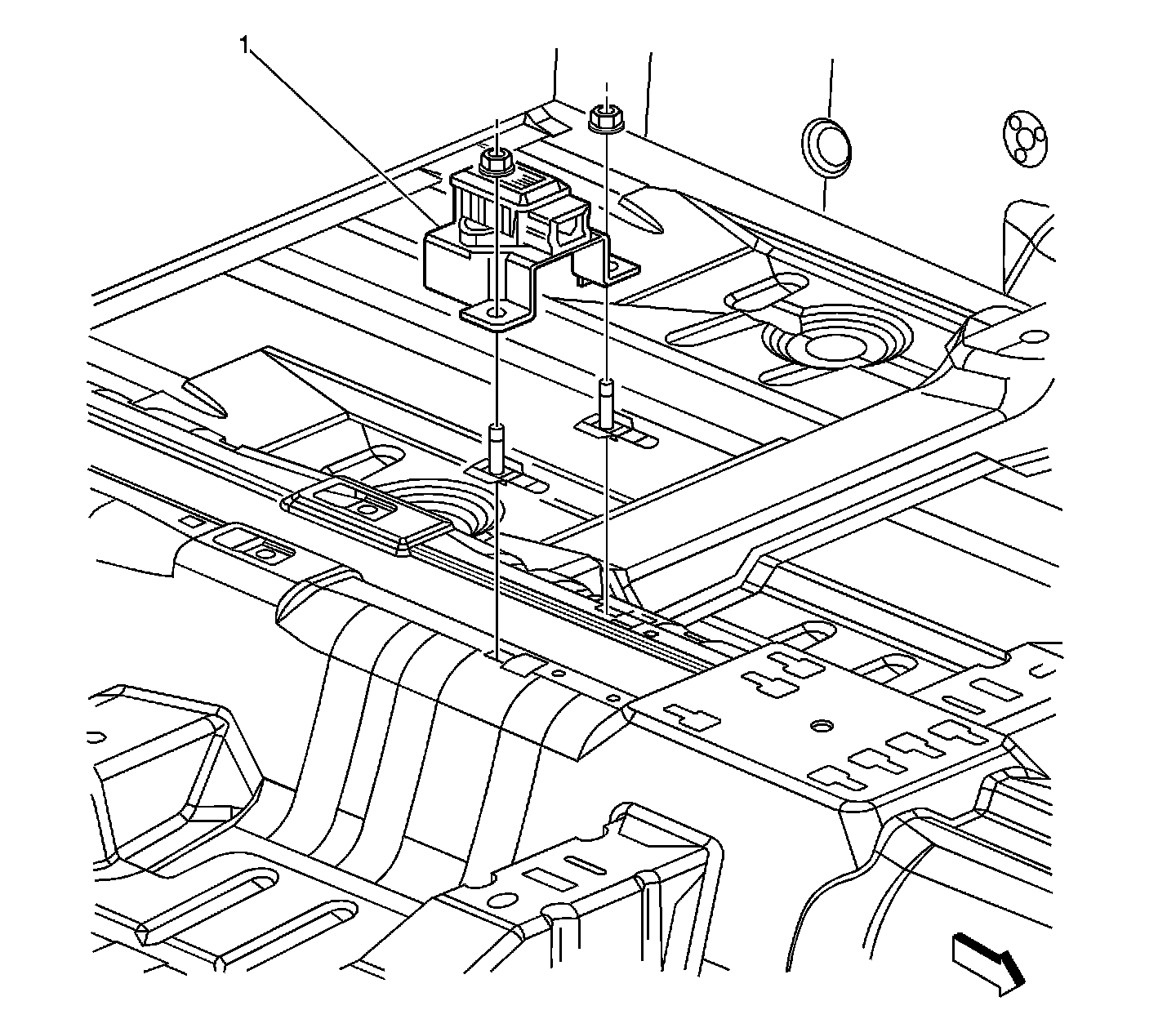 1