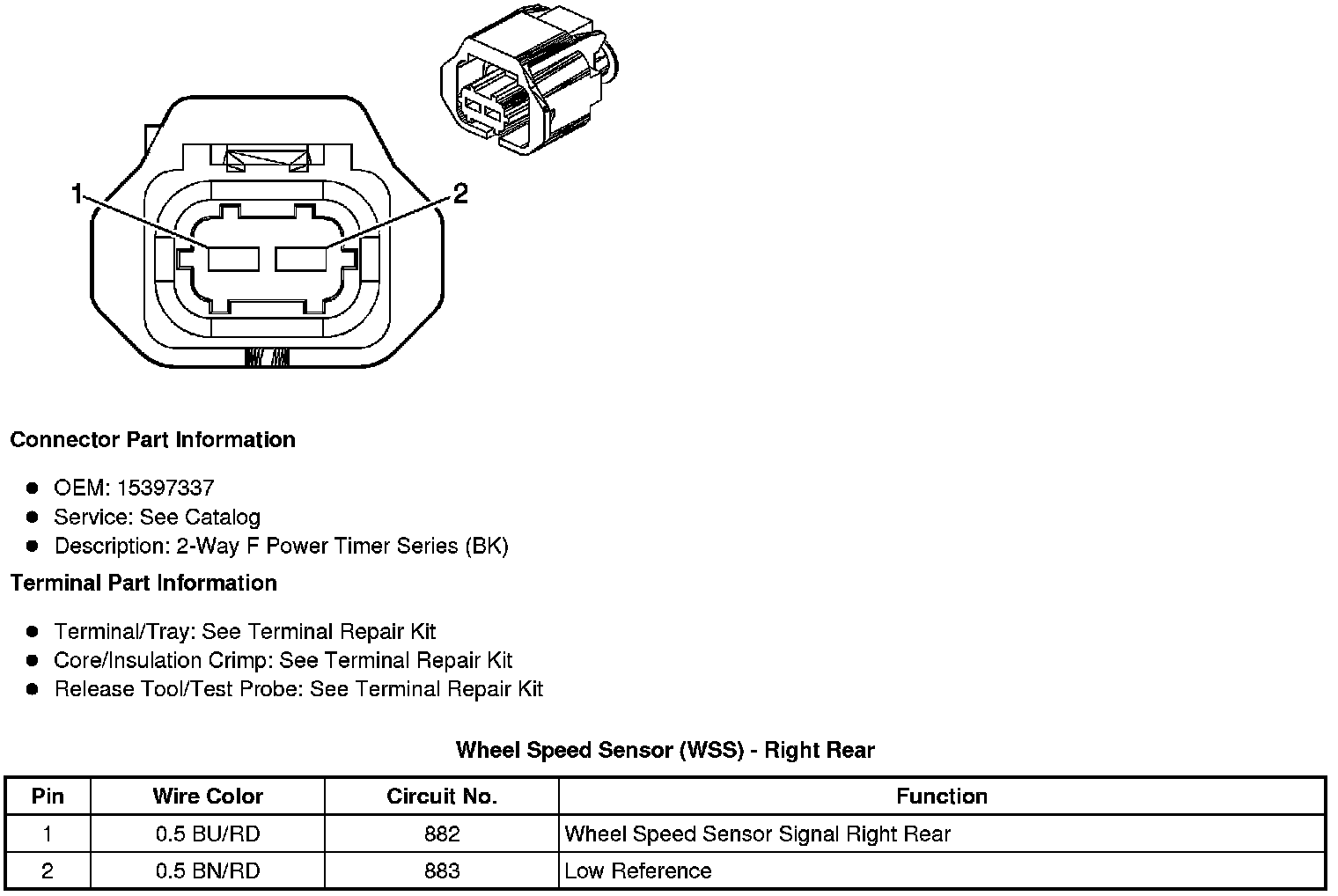 1

2

Connector Part Information

- OEM: 15397337
- Service: See Catalog
- Description: 2-Way F Power Timer Series (BK)

Terminal Part Information

- Terminal/Tray: See Terminal Repair Kit
- Core/Insulation Crimp: See Terminal Repair Kit
- Release Tool/Test Probe: See Terminal Repair Kit

Wheel Speed Sensor (WSS) - Right Rear

| Pin | Wire Color | Circuit No. | Function |
|---|---|---|---|
| 1 | 0.5 BU/RD | 882 | Wheel Speed Sensor Signal Right Rear |
| 2 | 0.5 BN/RD | 883 | Low Reference |