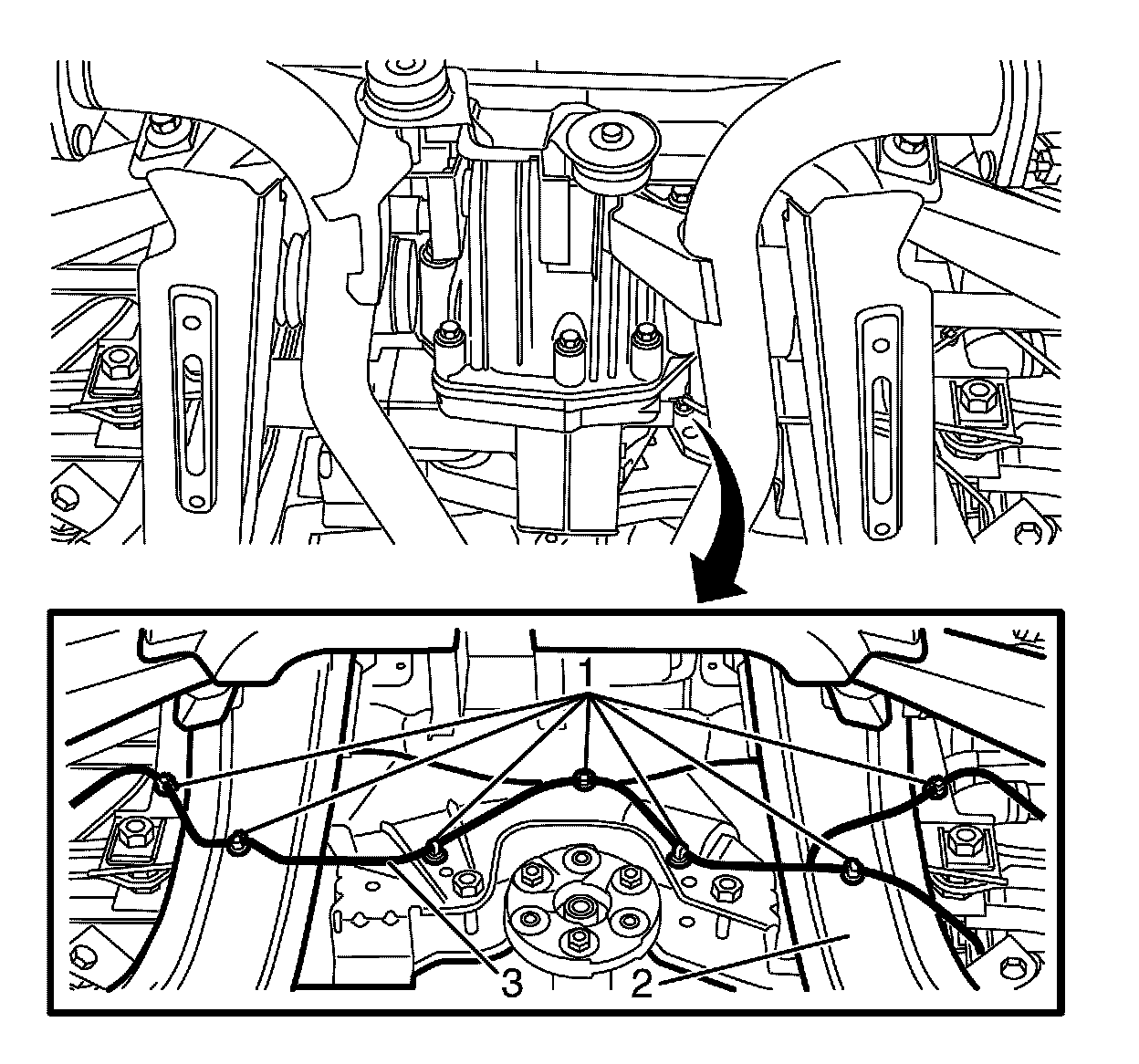 1
3
2