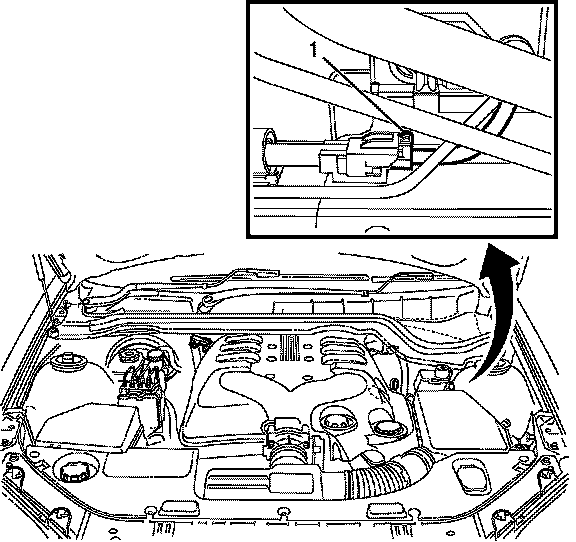 1