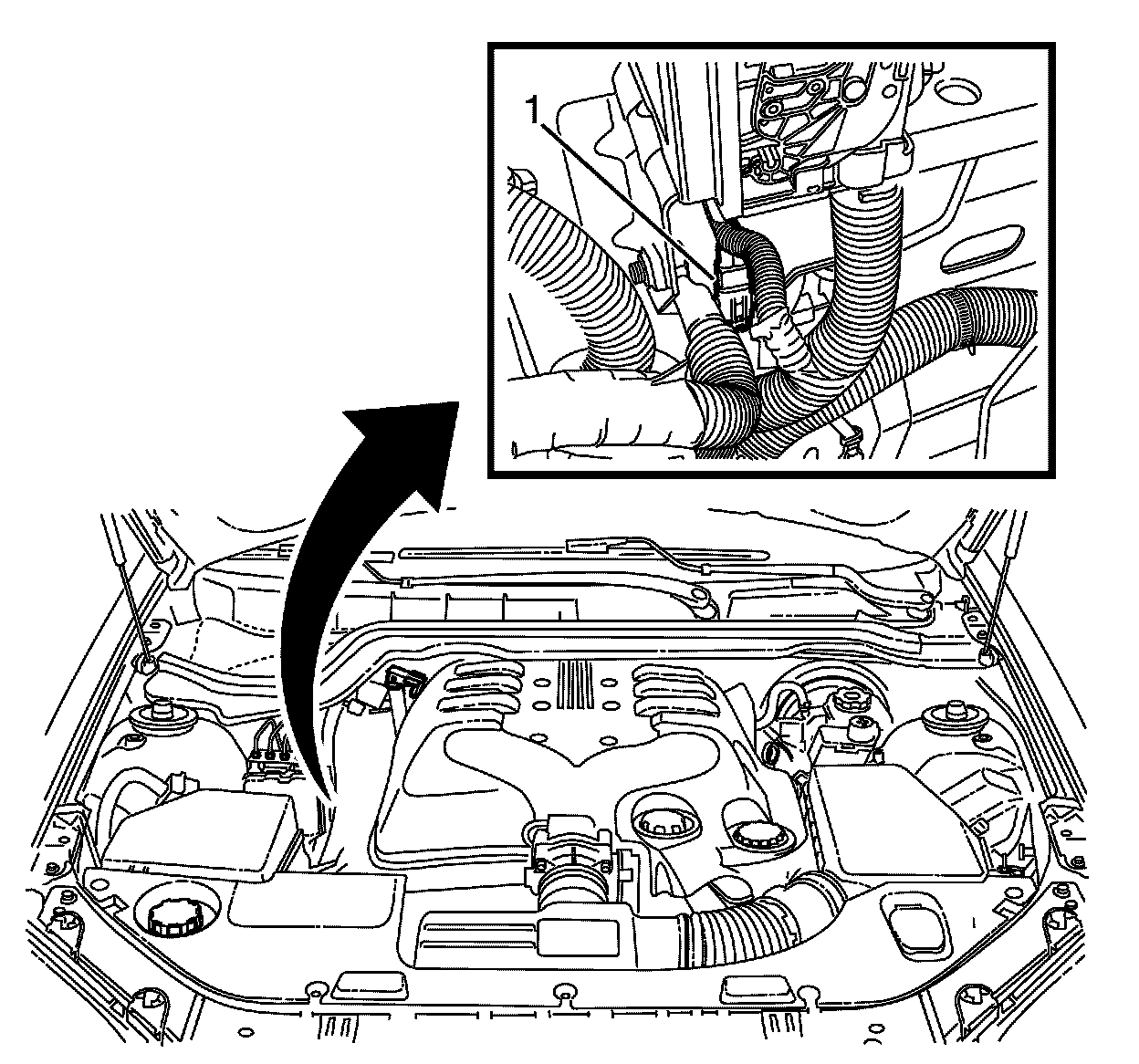 1