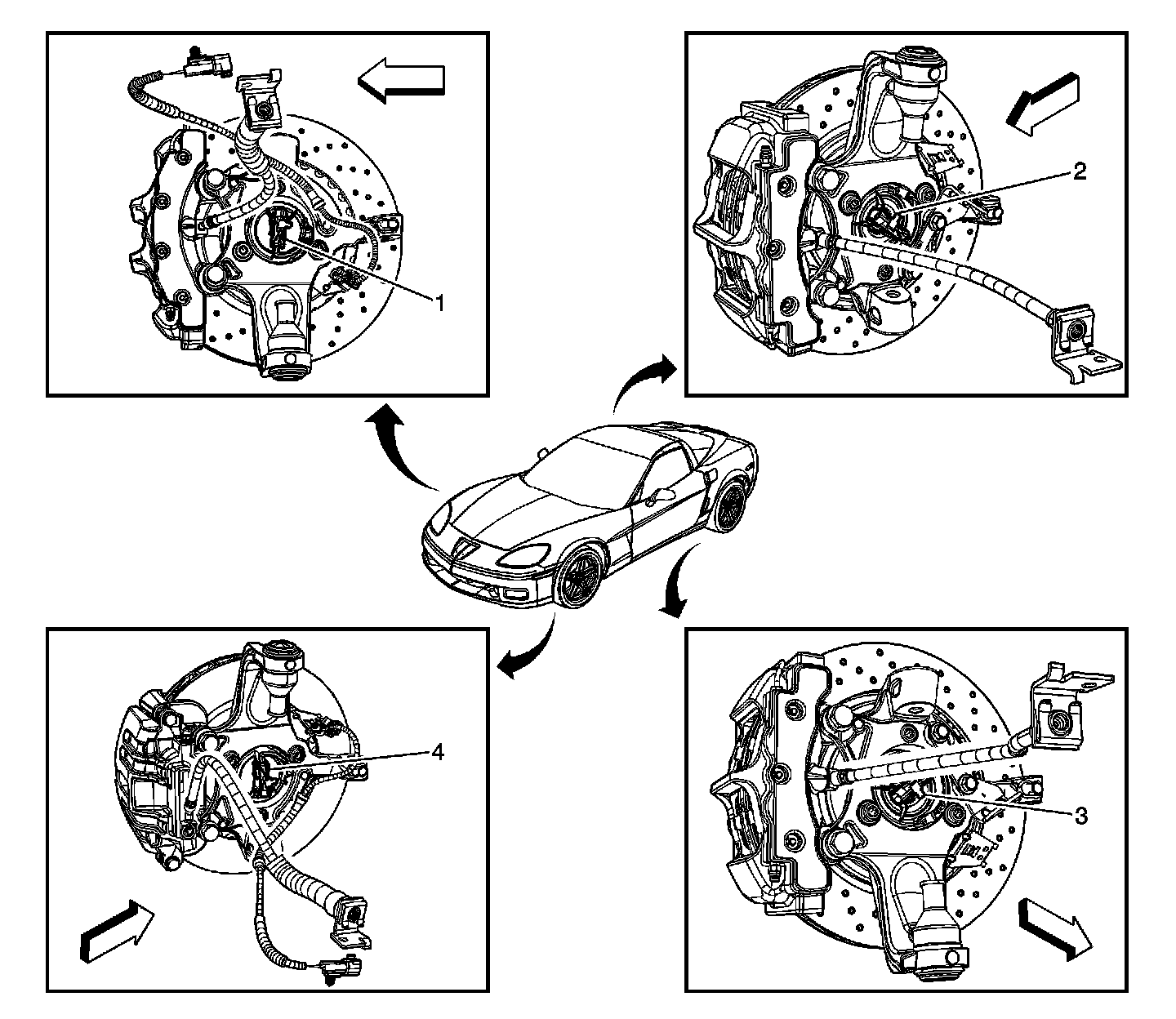 1

2

4

3