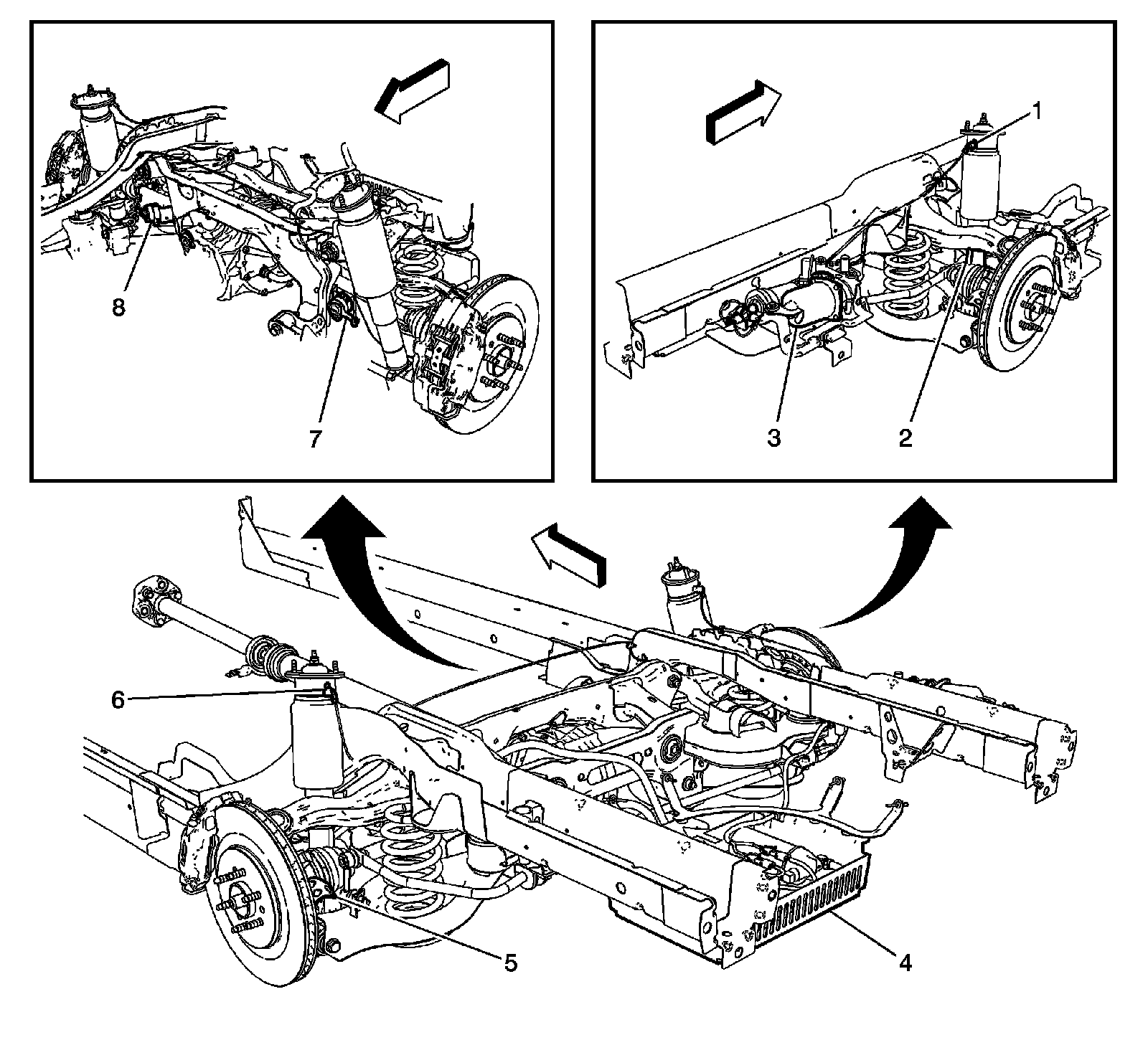 8
7
1
3
2
6
5
4