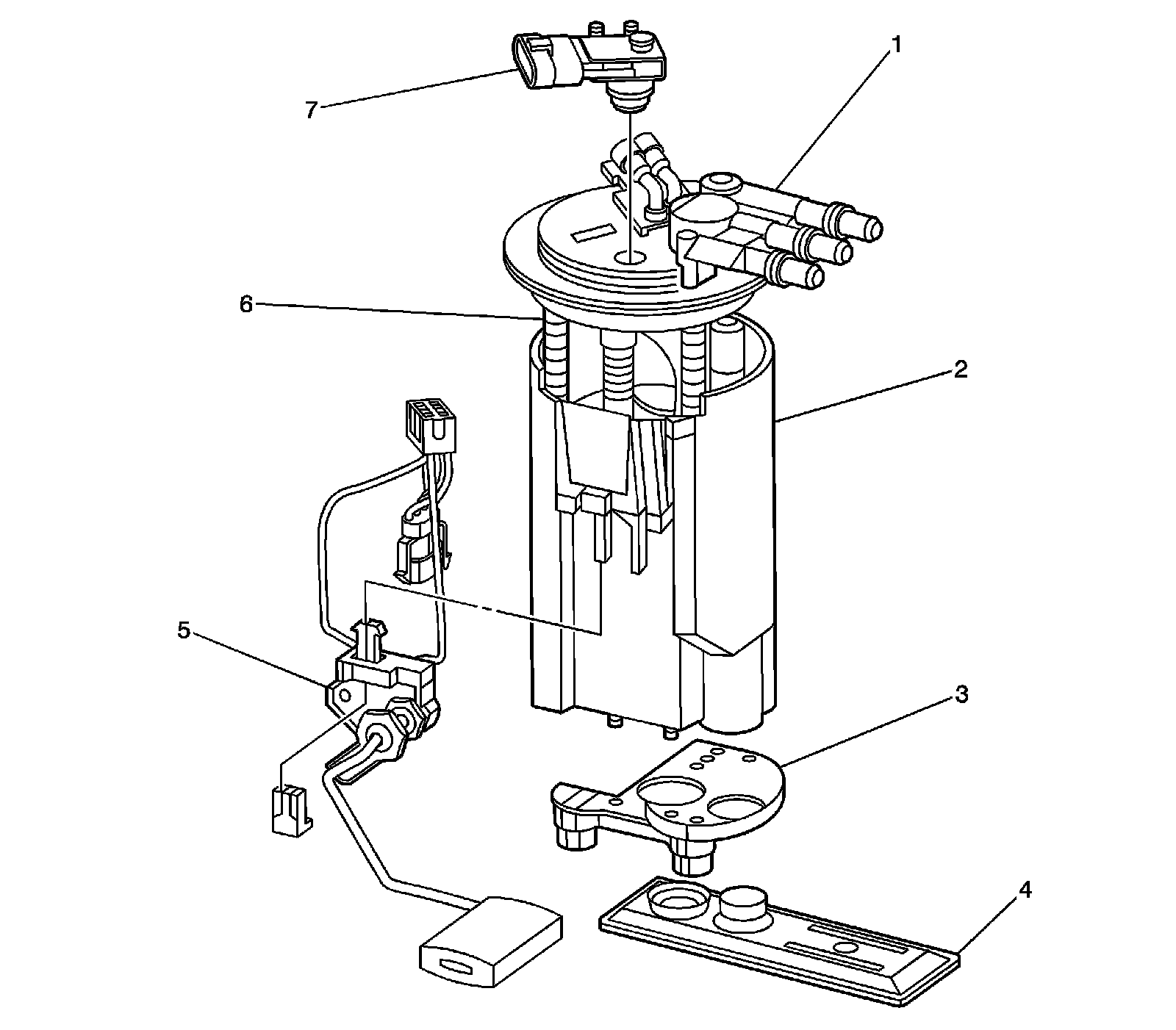 1
7
6
2
5
3
4