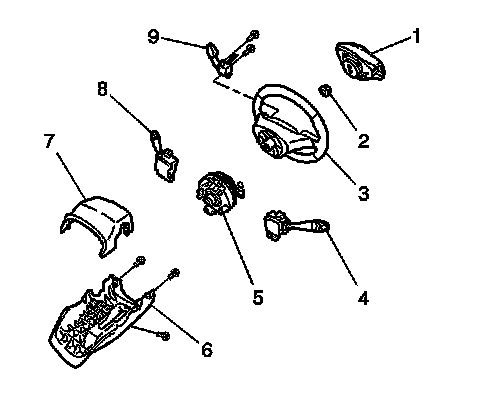 9
1
8
2
7
3
5
4
6