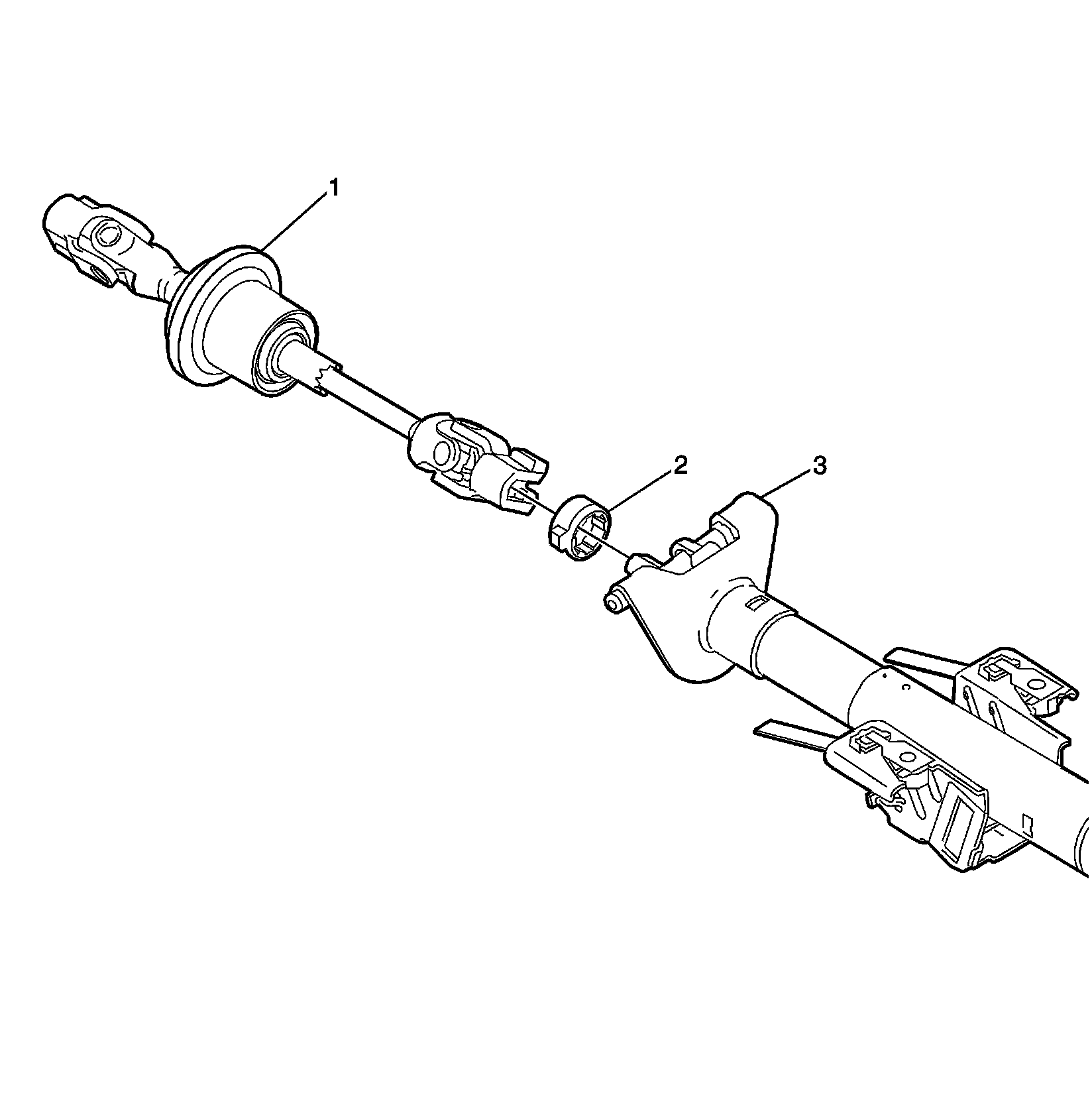 1

2

3