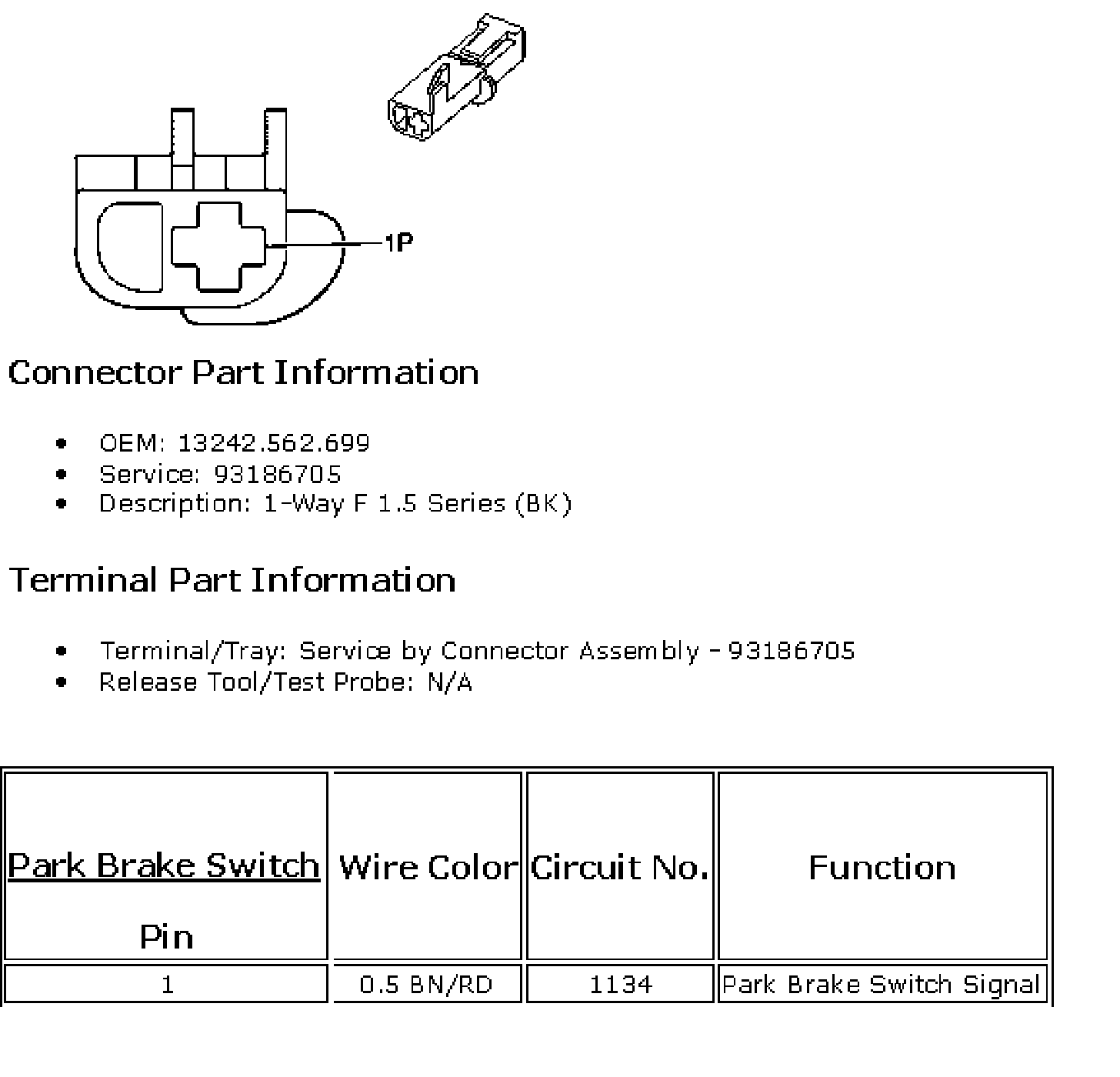 1P

Connector Part Information

- OEM: 13242.562.699
- Service: 93186705
- Description: 1-Way F 1.5 Series (BK)

Terminal Part Information

- Terminal/Tray: Service by Connector Assembly - 93186705
- Release Tool/Test Probe: N/A

| Park Brake Switch Pin | Wire Color | Circuit No. | Function |
|---|---|---|---|
| 1 | 0.5 BN/RD | 1134 | Park Brake Switch Signal |