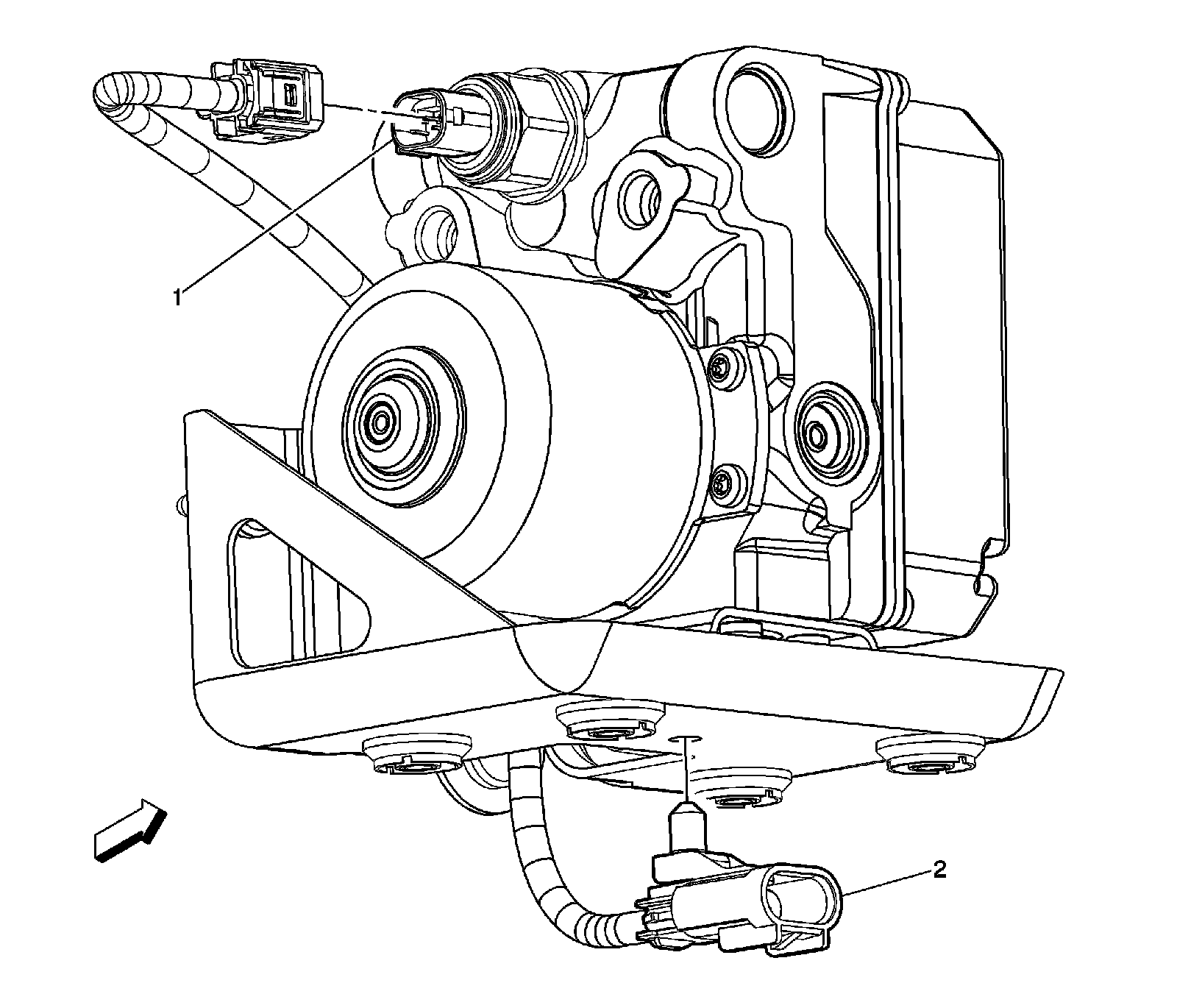 1

2