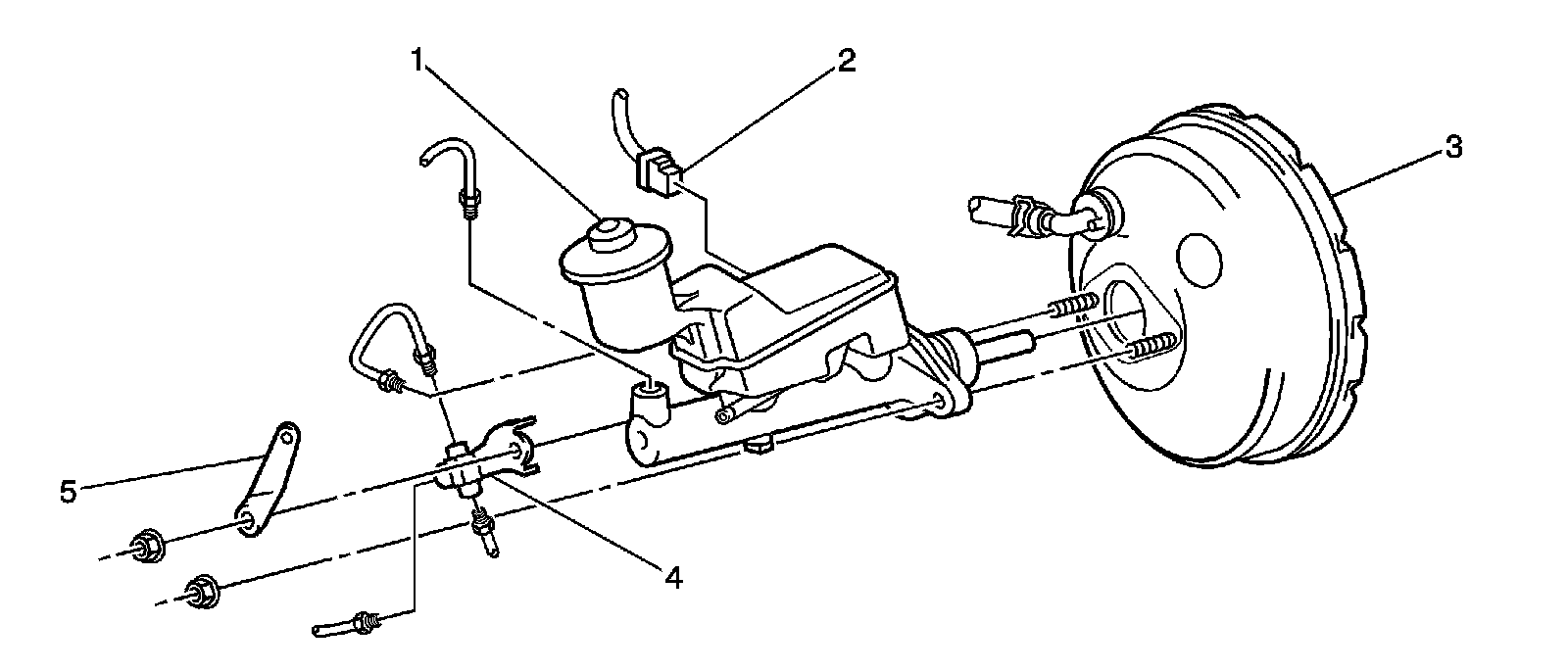 1
2
3
5
4