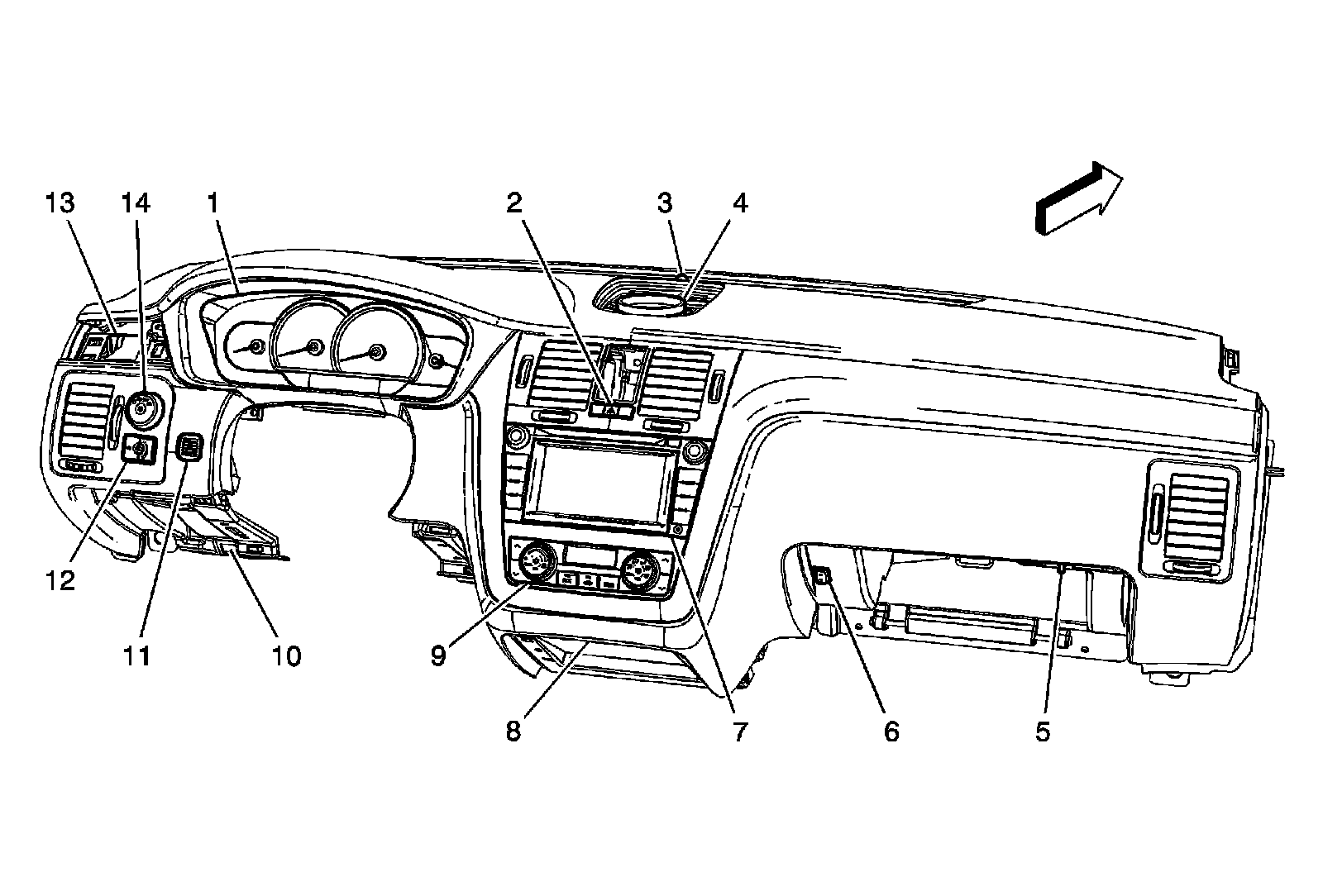 13
14
1
2
3
4
12
11
10
9
8
7
6
5