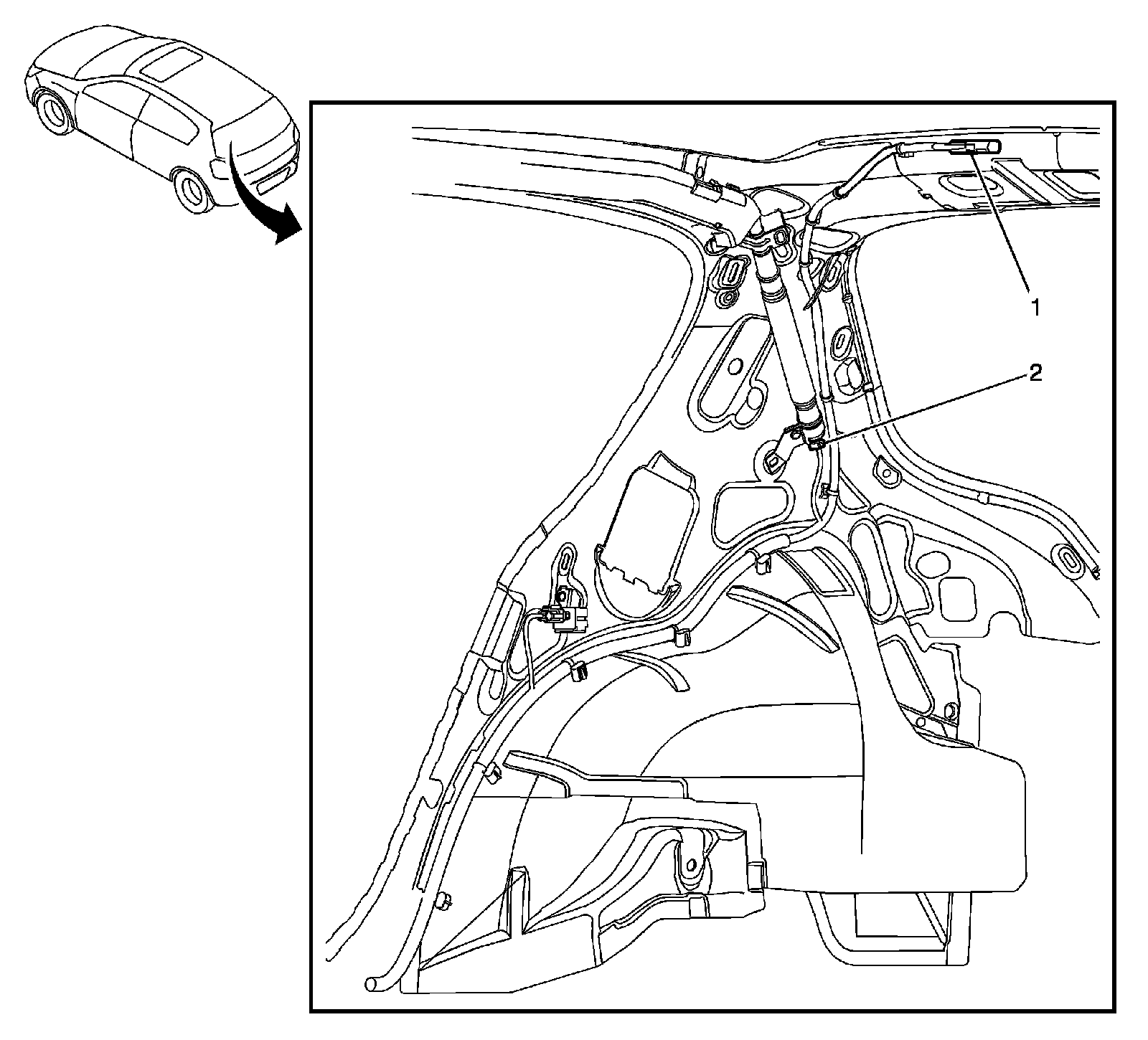 1
2