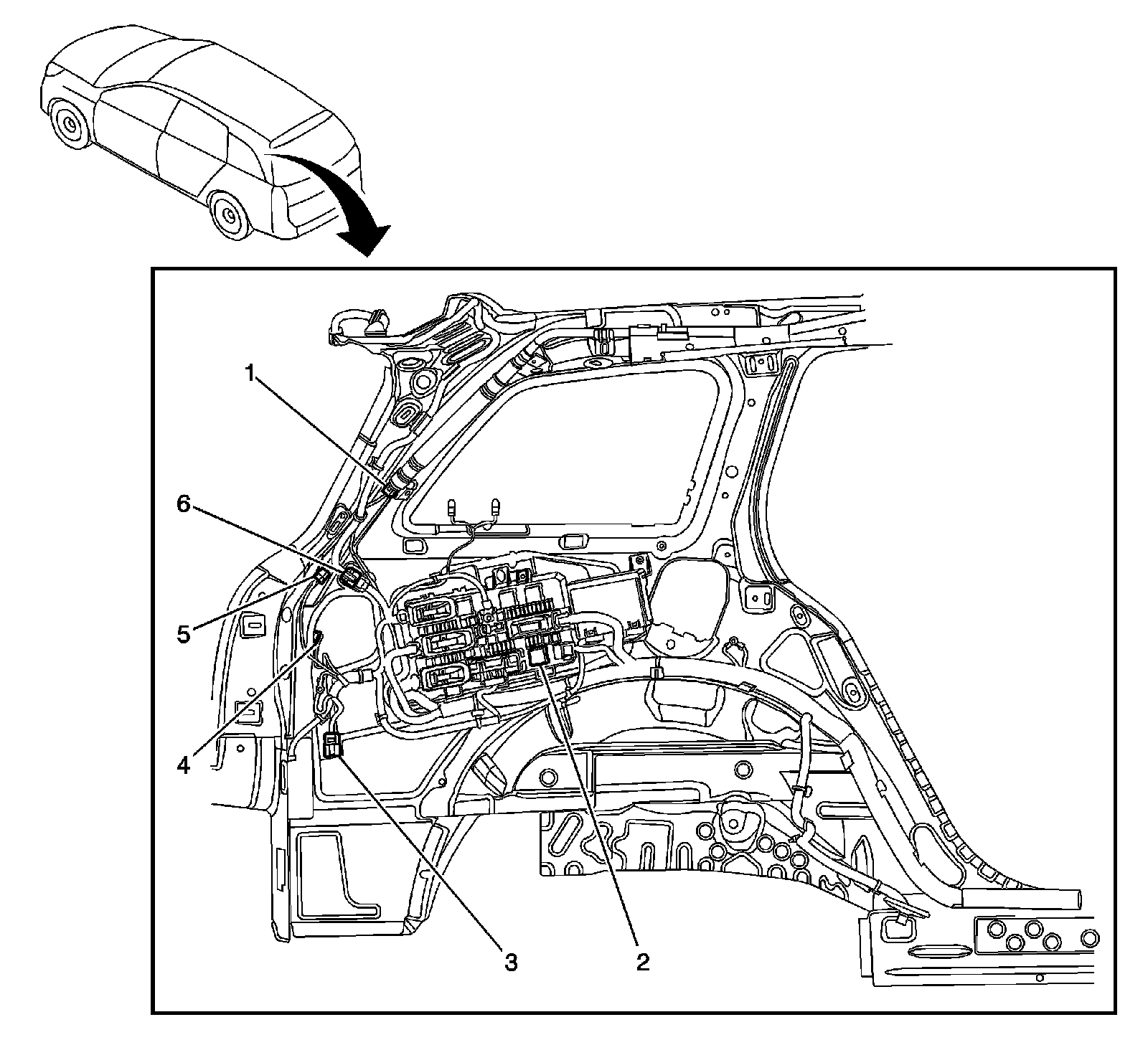 1
6
5
4
3
2