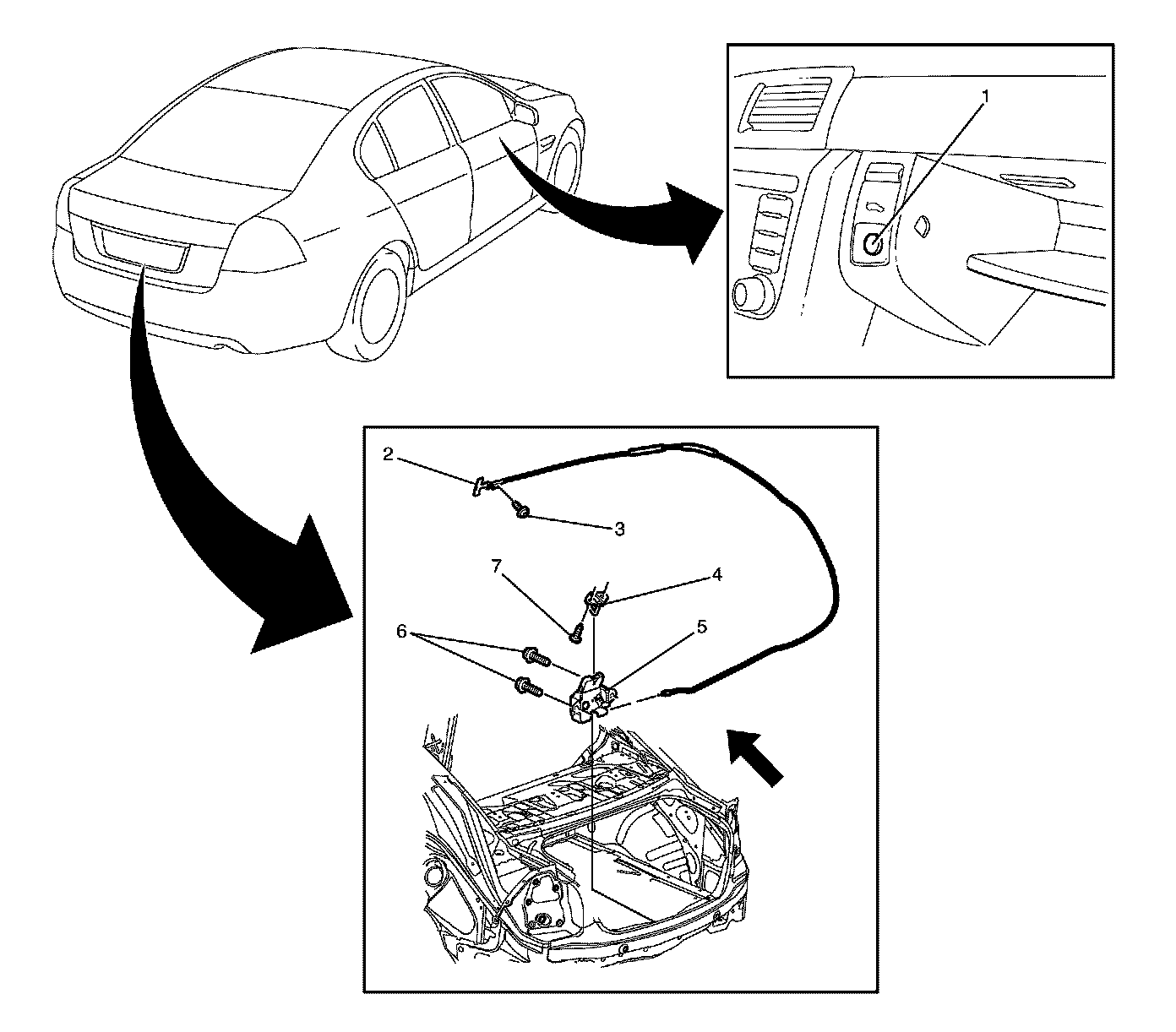 1

2

3

7

4

6

5