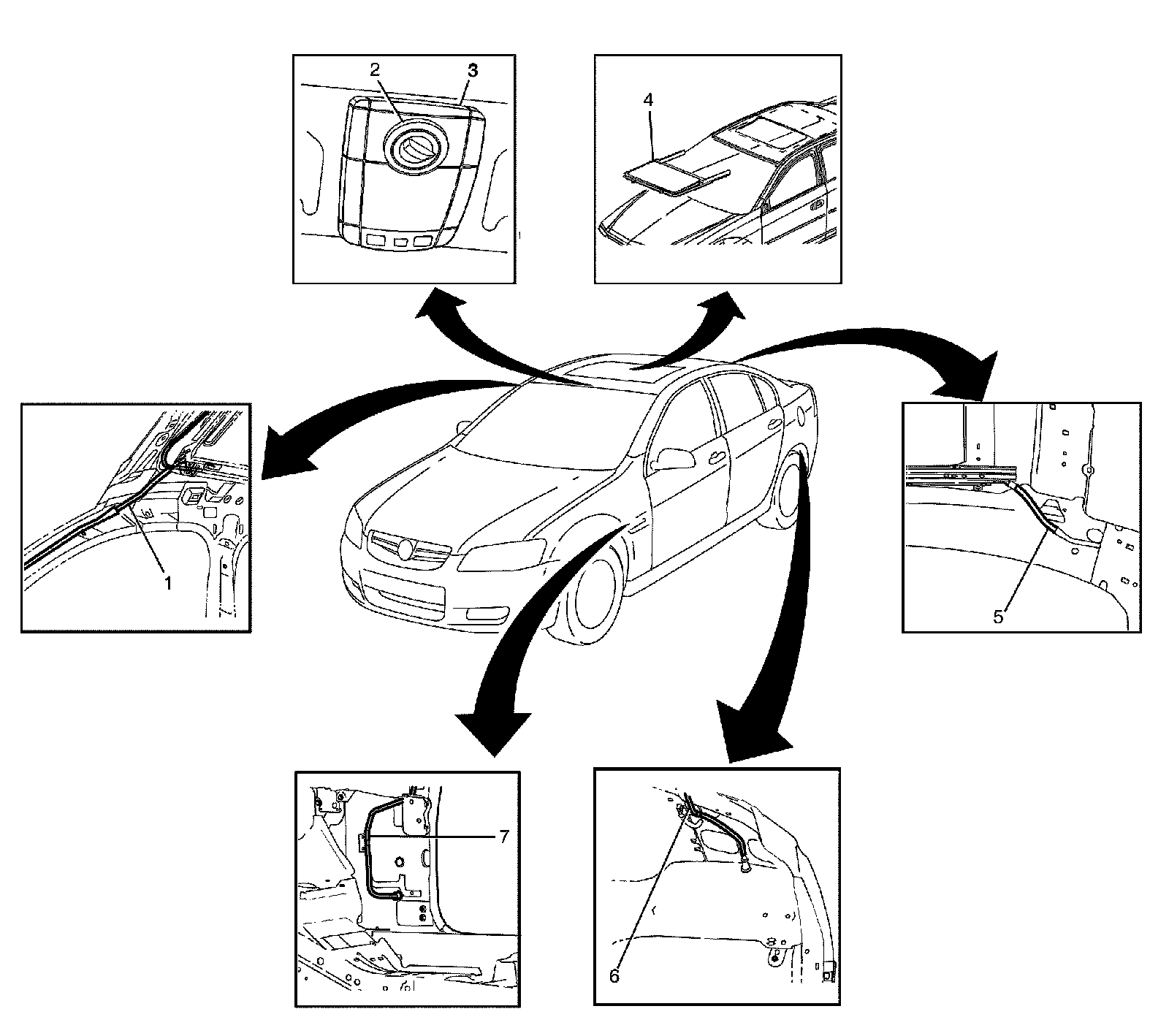 2
3
4
1
5
7
6