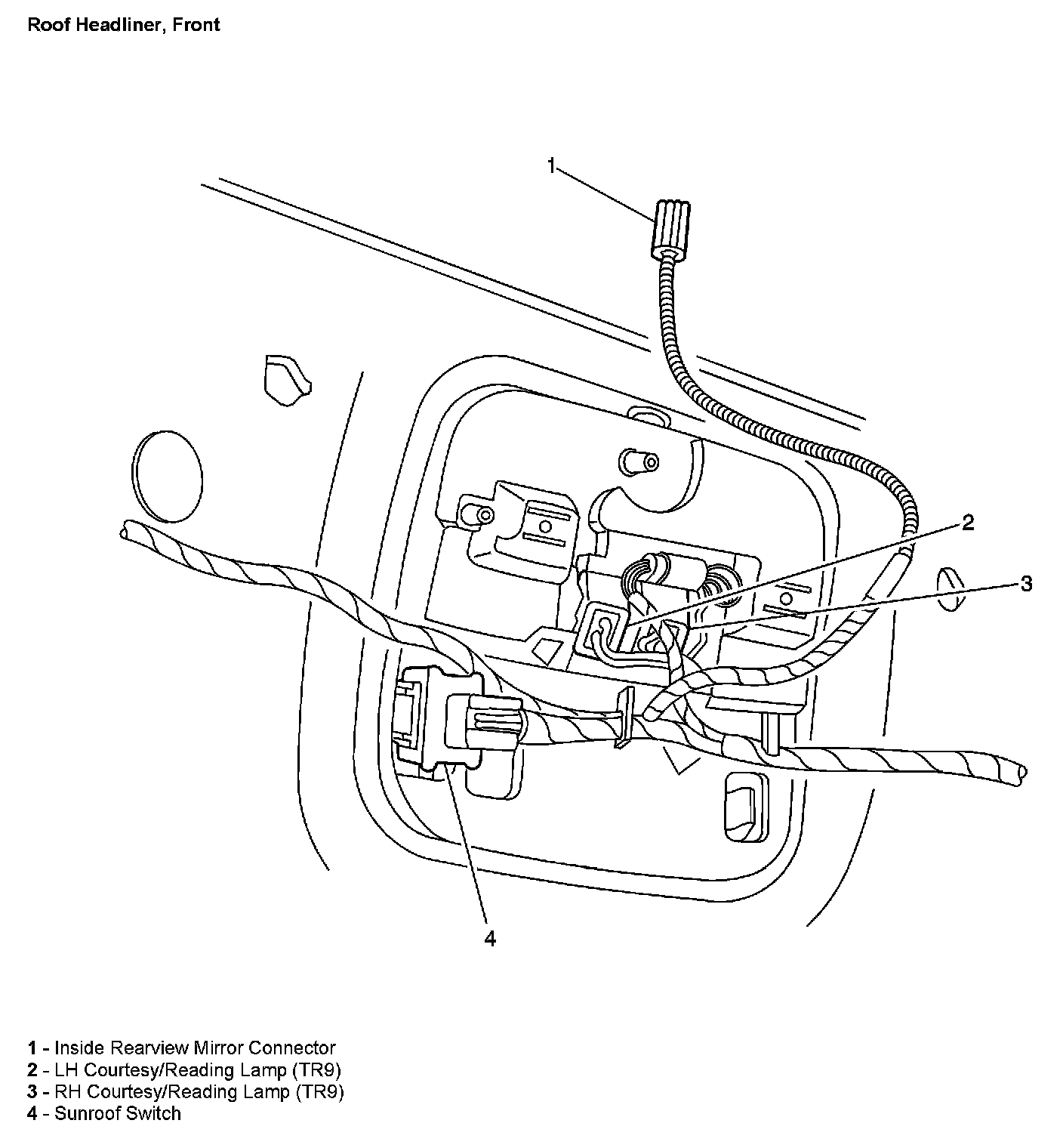 Roof Headliner, Front

1

2

3

4

1 - Inside Rearview Mirror Connector
2 - LH Courtesy/Reading Lamp (TR9)
3 - RH Courtesy/Reading Lamp (TR9)
4 - Sunroof Switch