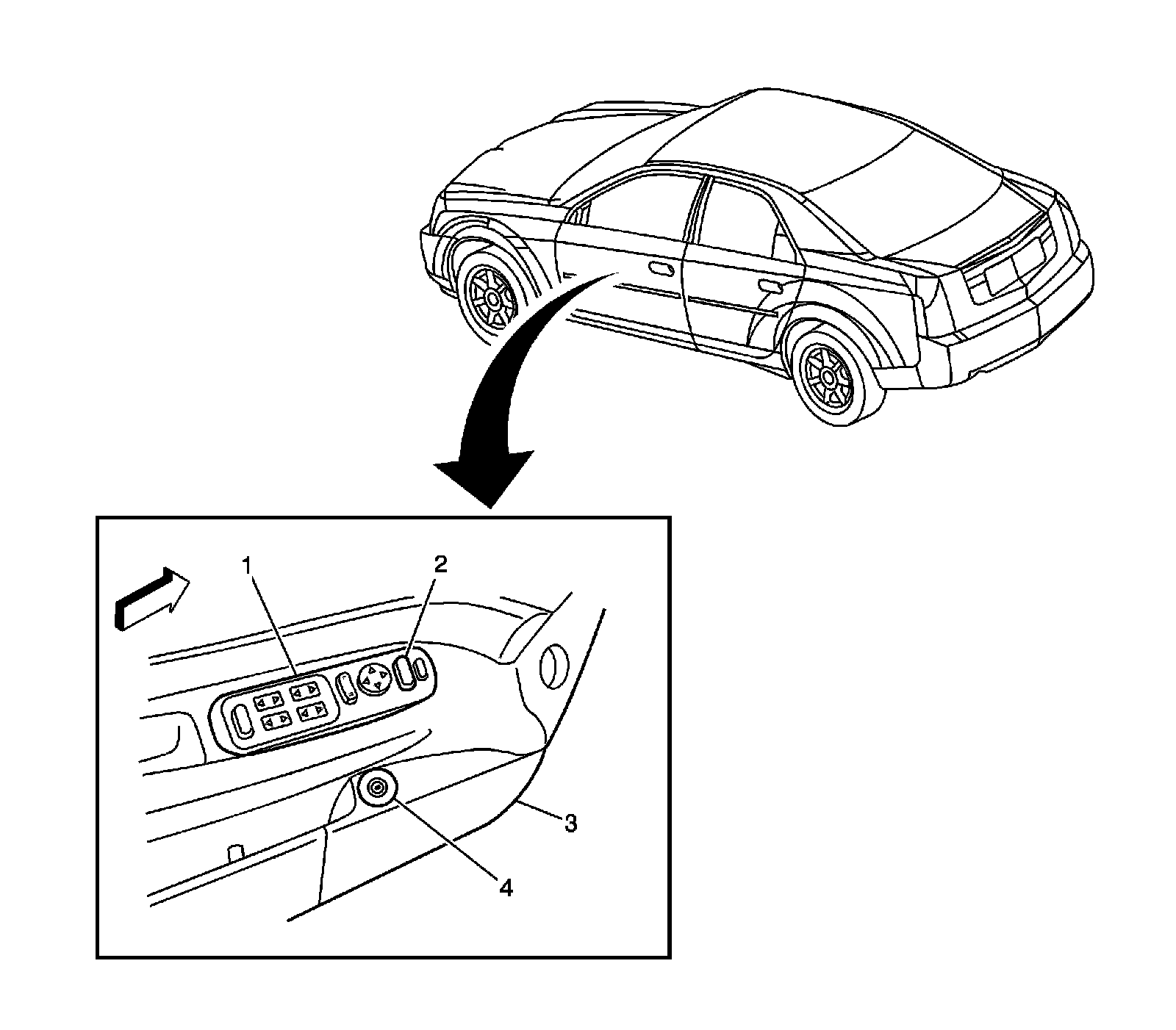 1
2
3
4