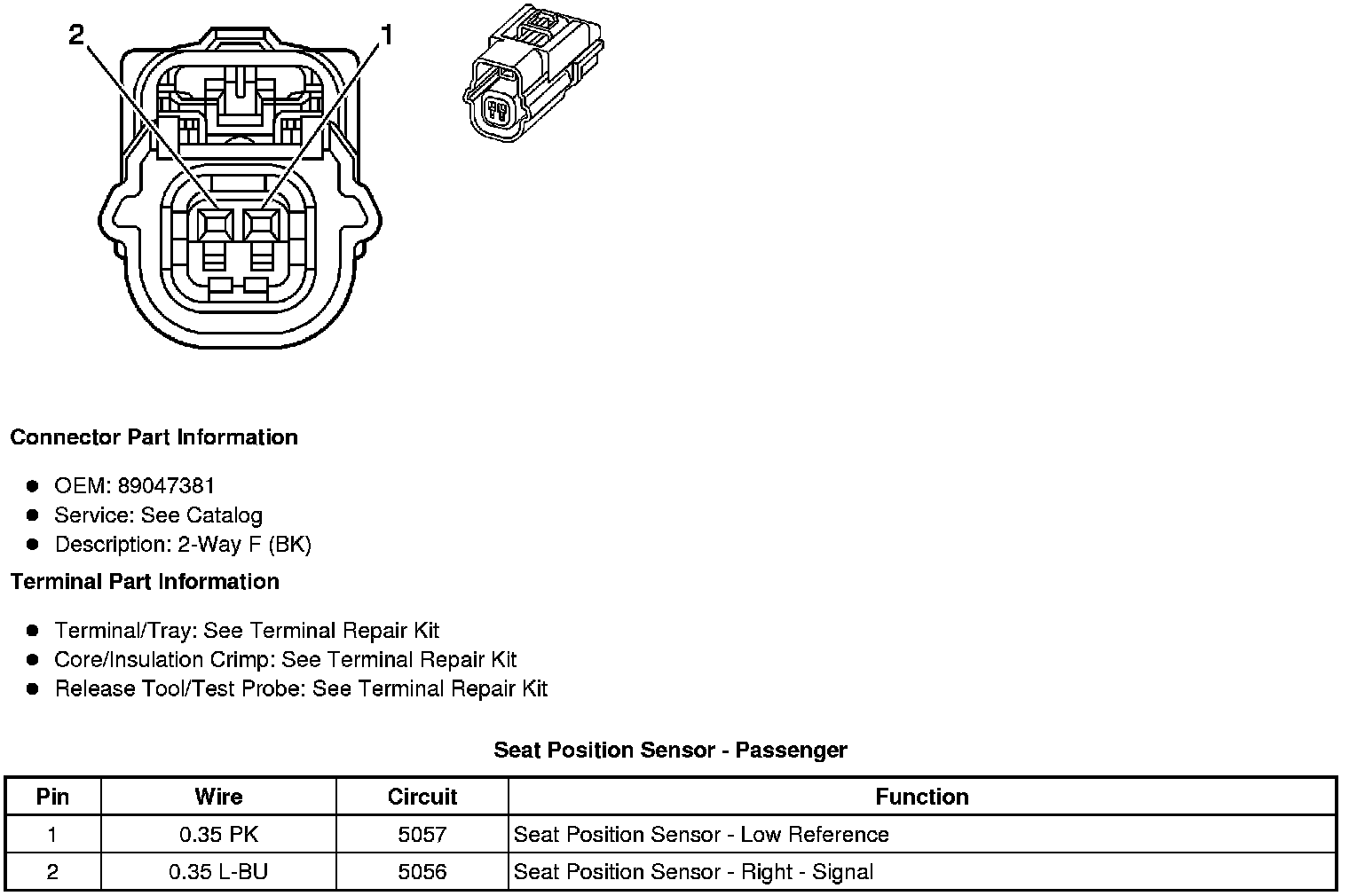 2
1

Connector Part Information

- OEM: 89047381
- Service: See Catalog
- Description: 2-Way F (BK)

Terminal Part Information

- Terminal/Tray: See Terminal Repair Kit
- Core/Insulation Crimp: See Terminal Repair Kit
- Release Tool/Test Probe: See Terminal Repair Kit

Seat Position Sensor - Passenger

| Pin | Wire | Circuit | Function |
|---|---|---|---|
| 1 | 0.35 PK | 5057 | Seat Position Sensor - Low Reference |
| 2 | 0.35 L-BU | 5056 | Seat Position Sensor - Right - Signal |