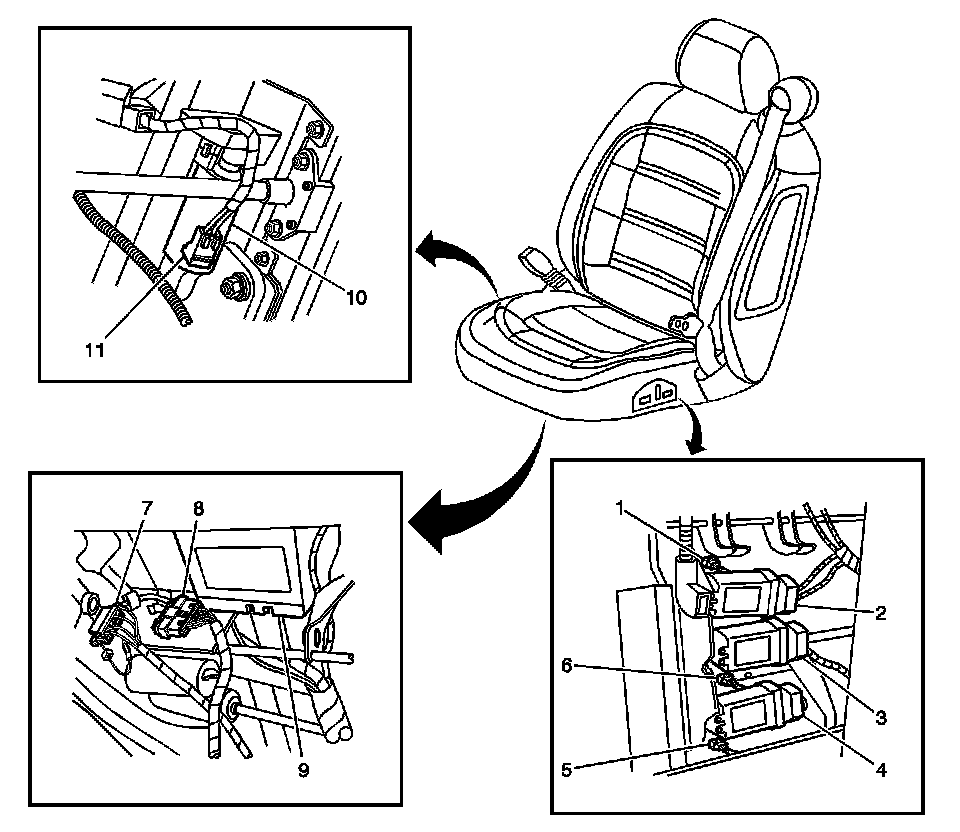 10
11
7
8
9
1
2
6
3
5
4