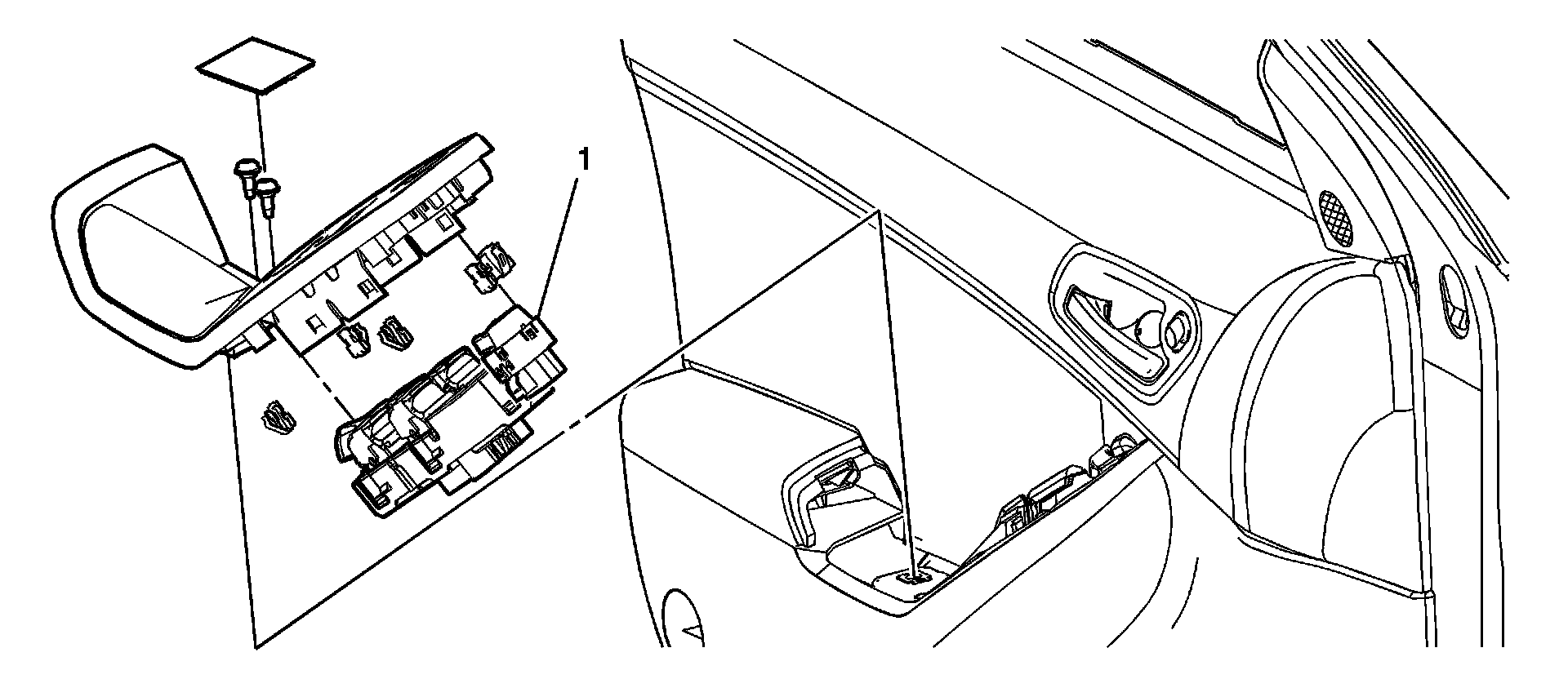 1