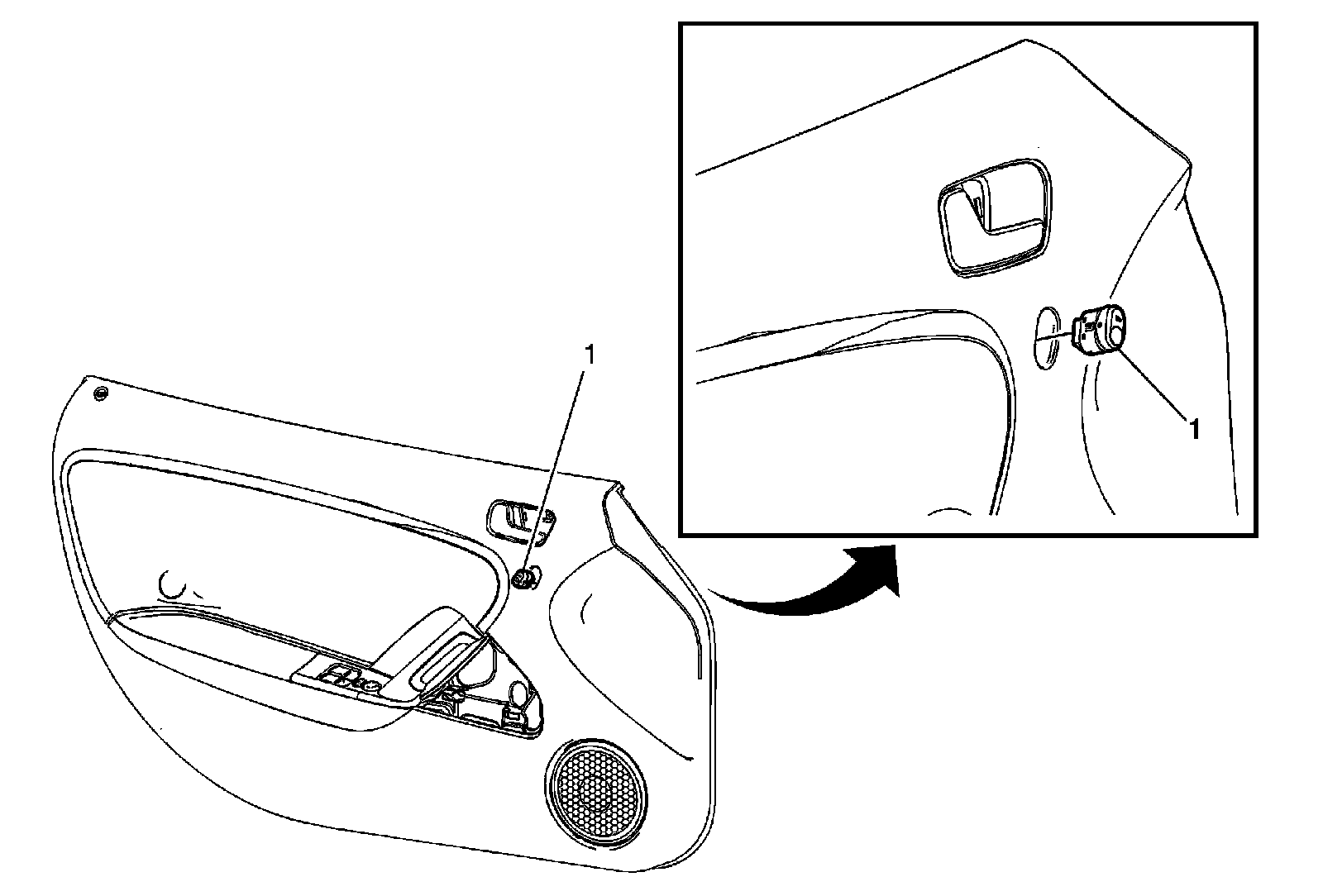 1

1