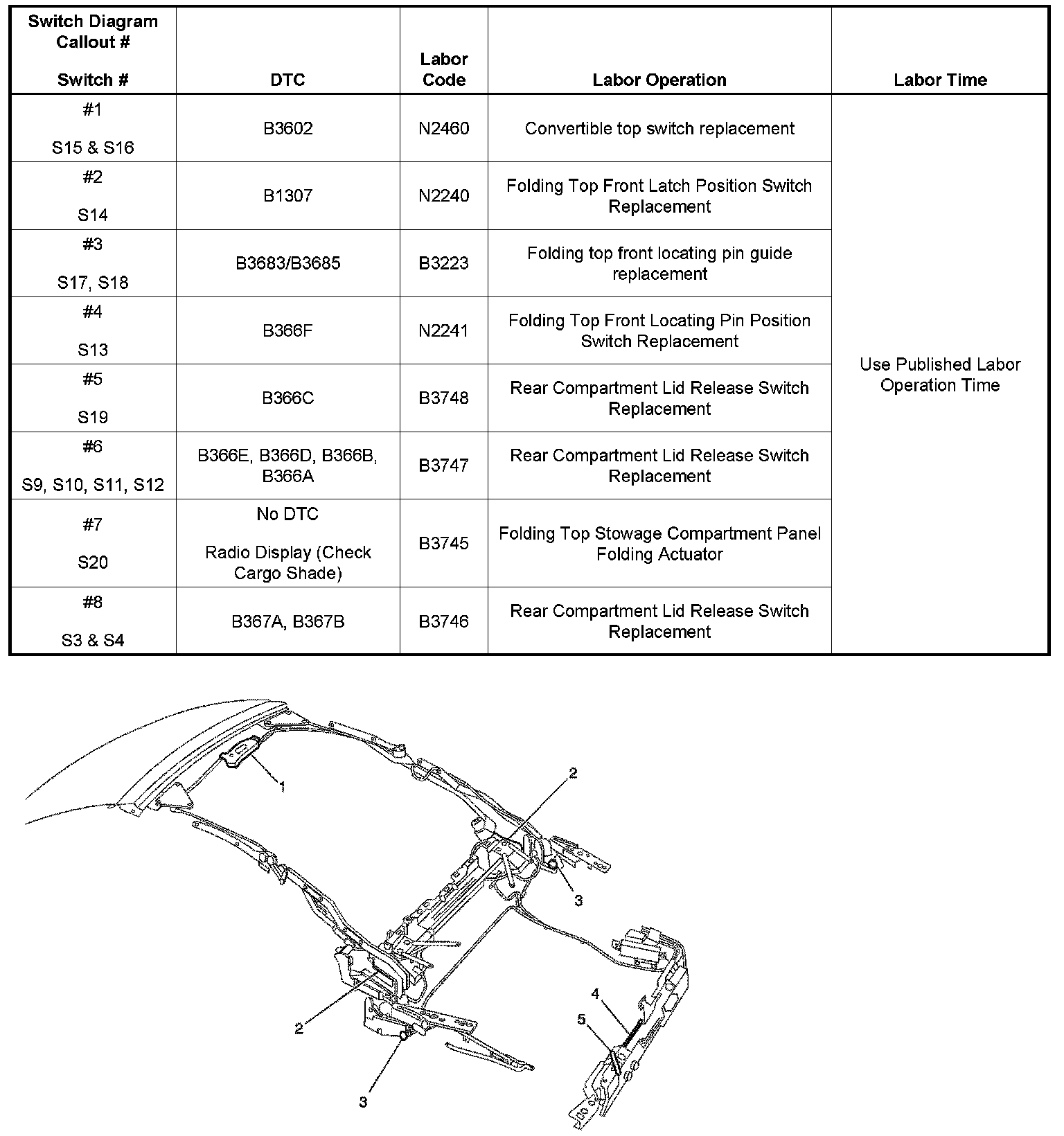 | Switch Diagram Callout # Switch # | DTC | Labor Code | Labor Operation | Labor Time |
|---|---|---|---|---|
| #1 S15 & S16 | B3602 | N2460 | Convertible top switch replacement | Use Published Labor Operation Time |
| #2 S14 | B1307 | N2240 | Folding Top Front Latch Position Switch Replacement | |
| #3 S17, S18 | B3683/B3685 | B3223 | Folding top front locating pin guide replacement | |
| #4 S13 | B366F | N2241 | Folding Top Front Locating Pin Position Switch Replacement | |
| #5 S19 | B366C | B3748 | Rear Compartment Lid Release Switch Replacement | |
| #6 S9, S10, S11, S12 | B366E, B366D, B366B, B366A | B3747 | Rear Compartment Lid Release Switch Replacement | |
| #7 S20 | No DTC Radio Display (Check Cargo Shade) | B3745 | Folding Top Stowage Compartment Panel Folding Actuator | |
| #8 S3 & S4 | B367A, B367B | B3746 | Rear Compartment Lid Release Switch Replacement | |

1
2
3
2
3
4
5