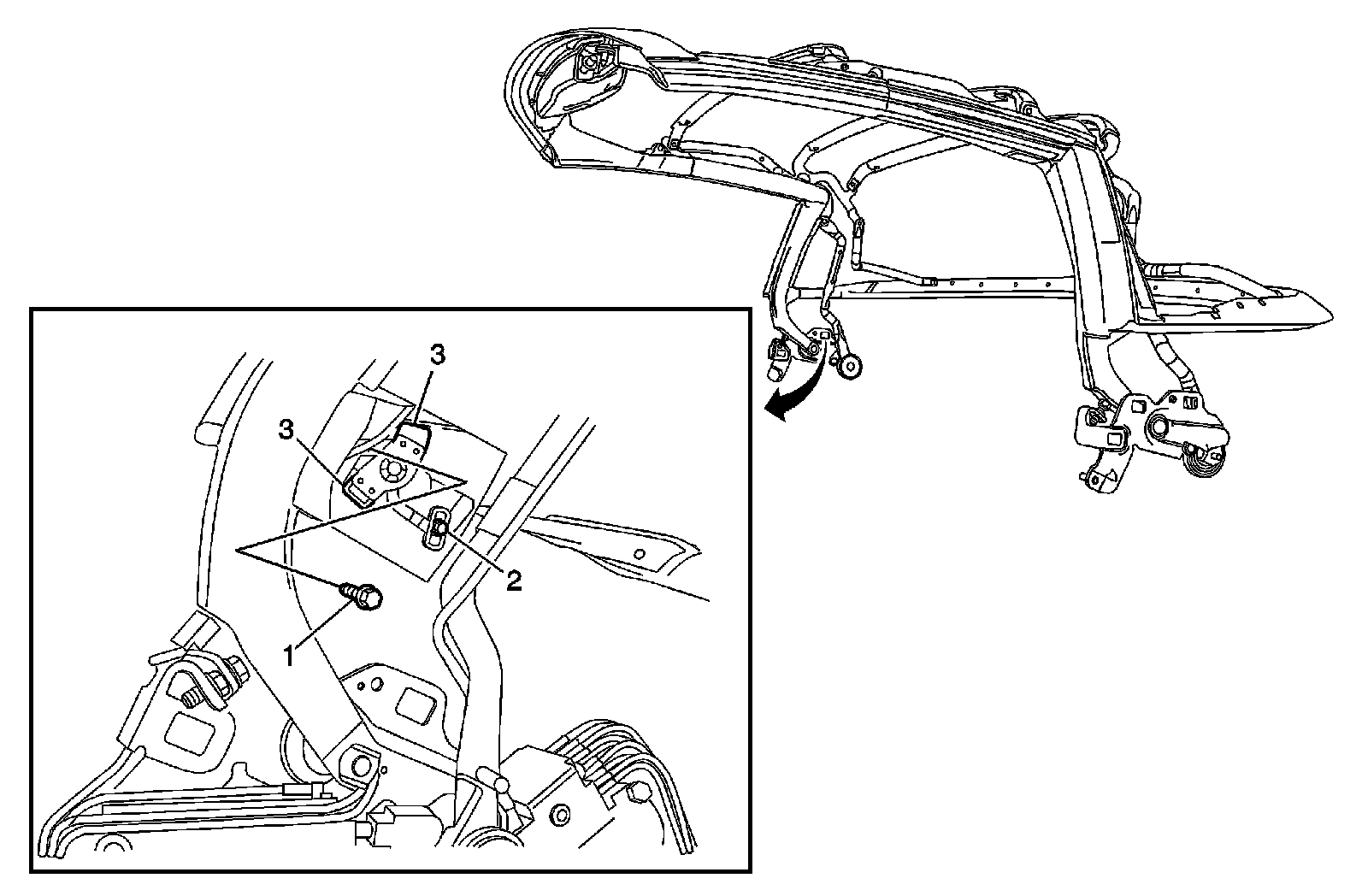 3
3
2
1