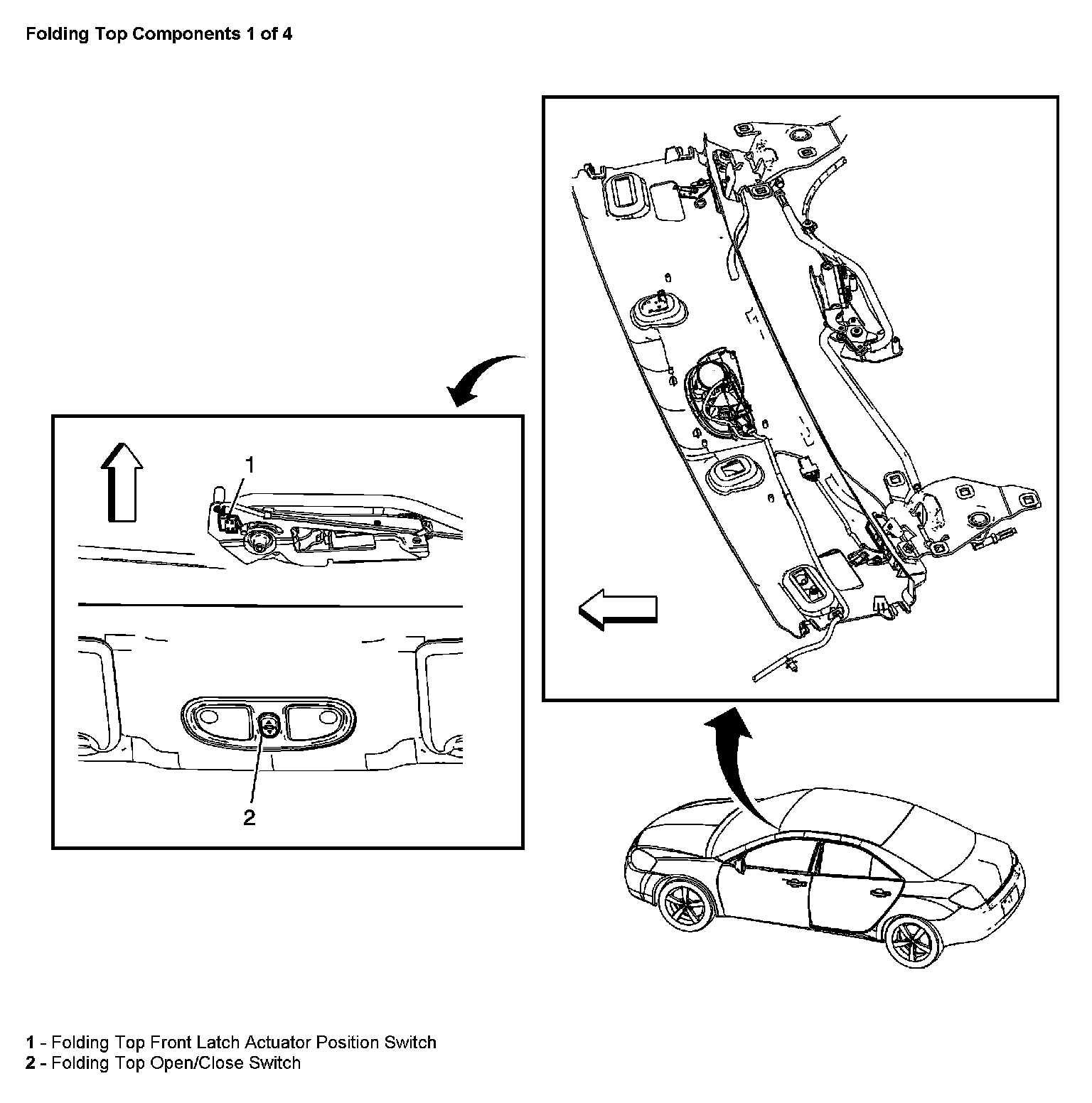 Folding Top Components 1 of 4

1

2

1 - Folding Top Front Latch Actuator Position Switch
2 - Folding Top Open/Close Switch